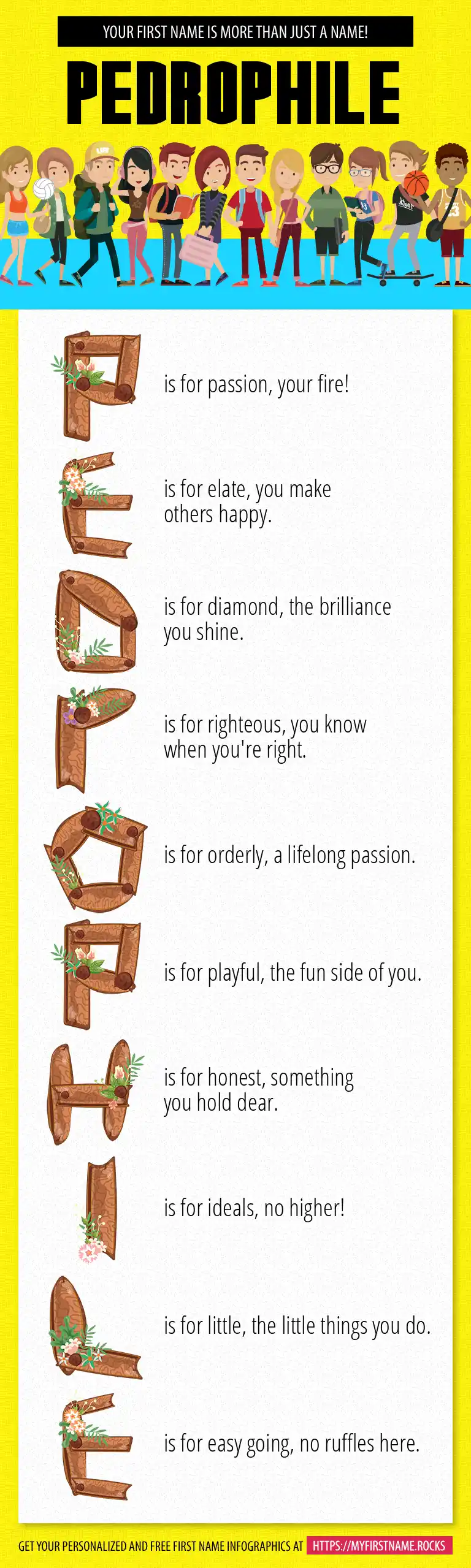 YOUR FIRST NAME IS MORE THAN JUST A NAME!

PEDROPHILE

P is for passion, your fire!

E is for elate, you make others happy.

D is for diamond, the brilliance you shine.

R is for righteous, you know when you're right.

O is for orderly, a lifelong passion.

P is for playful, the fun side of you.

H is for honest, something you hold dear.

I is for ideals, no higher!

L is for little, the little things you do.

E is for easy going, no ruffles here.

GET YOUR PERSONALIZED AND FREE FIRST NAME INFOGRAPHICS AT HTTPS://MYFIRSTNAME.ROCKS