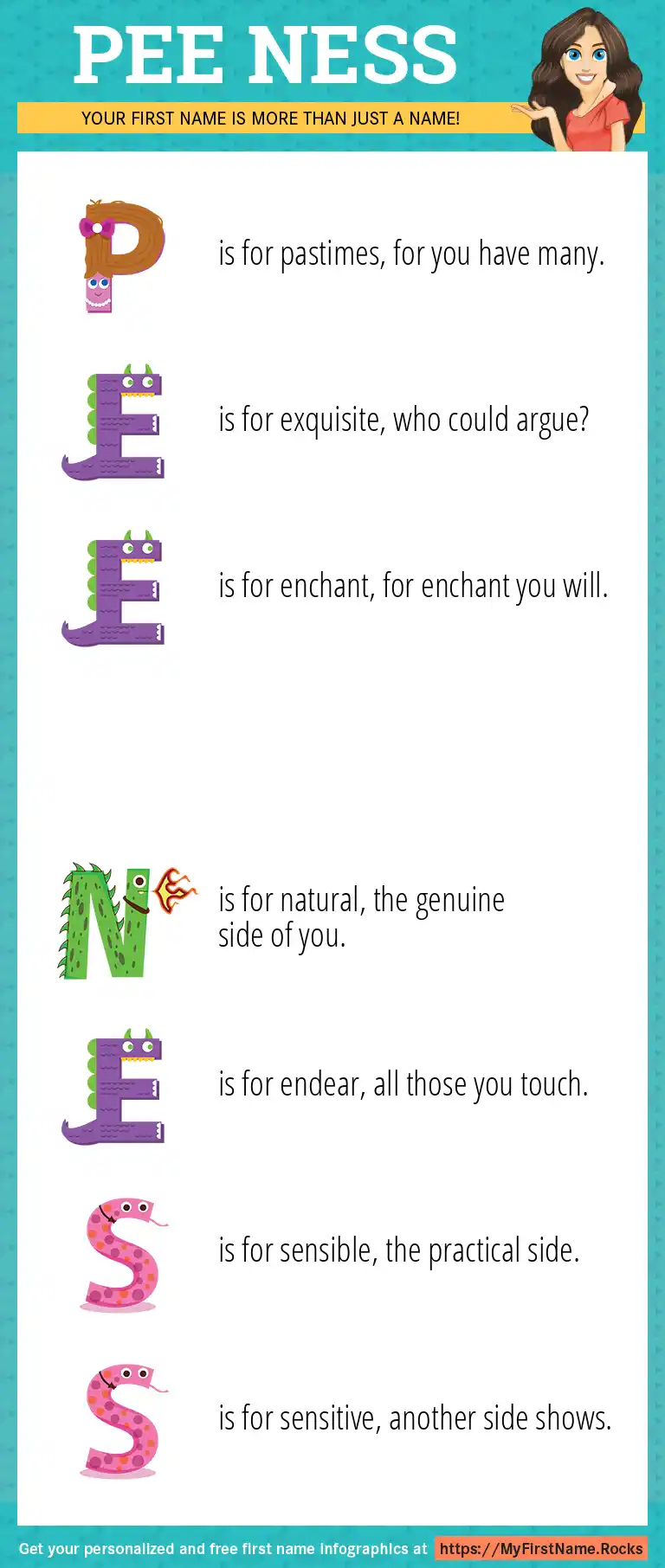 PEE NESS

YOUR FIRST NAME IS MORE THAN JUST A NAME!

P is for pastimes, for you have many.

E is for exquisite, who could argue?

E is for enchant, for enchant you will.

N is for natural, the genuine side of you.

E is for endear, all those you touch.

S is for sensible, the practical side.

S is for sensitive, another side shows.

Get your personalized and free first name infographics at https://MyFirstName.Rocks