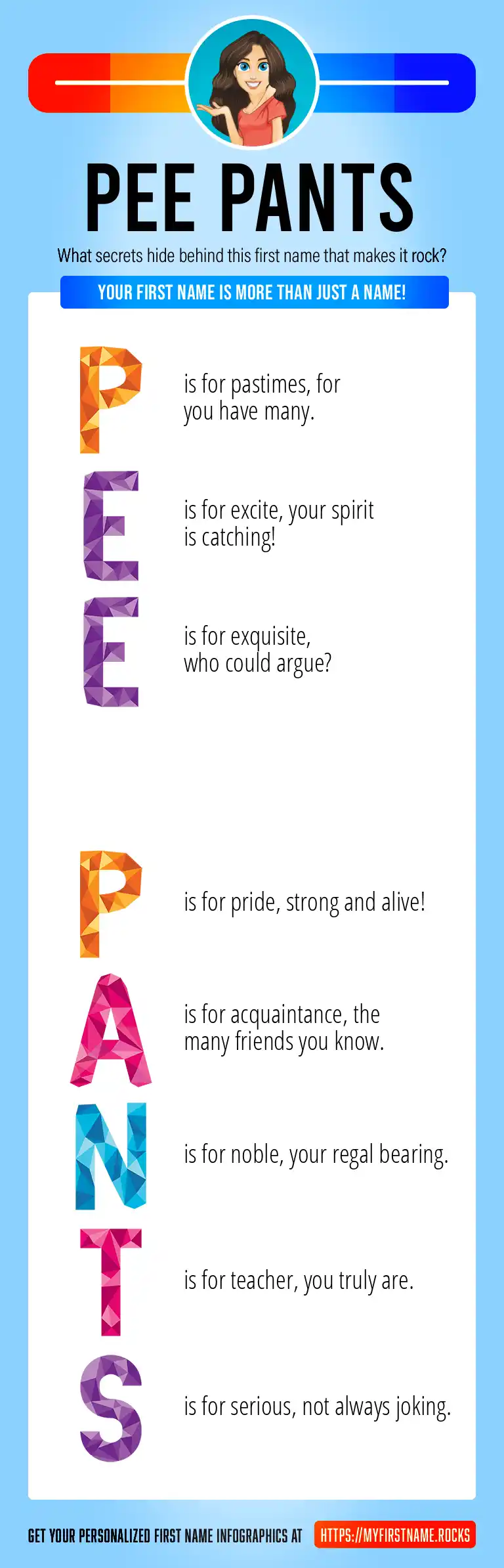 PEE PANTS

What secrets hide behind this first name that makes it rock?

YOUR FIRST NAME IS MORE THAN JUST A NAME!

P is for pastimes, for you have many.

E is for excite, your spirit is catching!

E is for exquisite, who could argue?

P is for pride, strong and alive!

A is for acquaintance, the many friends you know.

N is for noble, your regal bearing.

T is for teacher, you truly are.

S is for serious, not always joking.

GET YOUR PERSONALIZED FIRST NAME INFOGRAPHICS AT HTTPS://MYFIRSTNAME.ROCKS