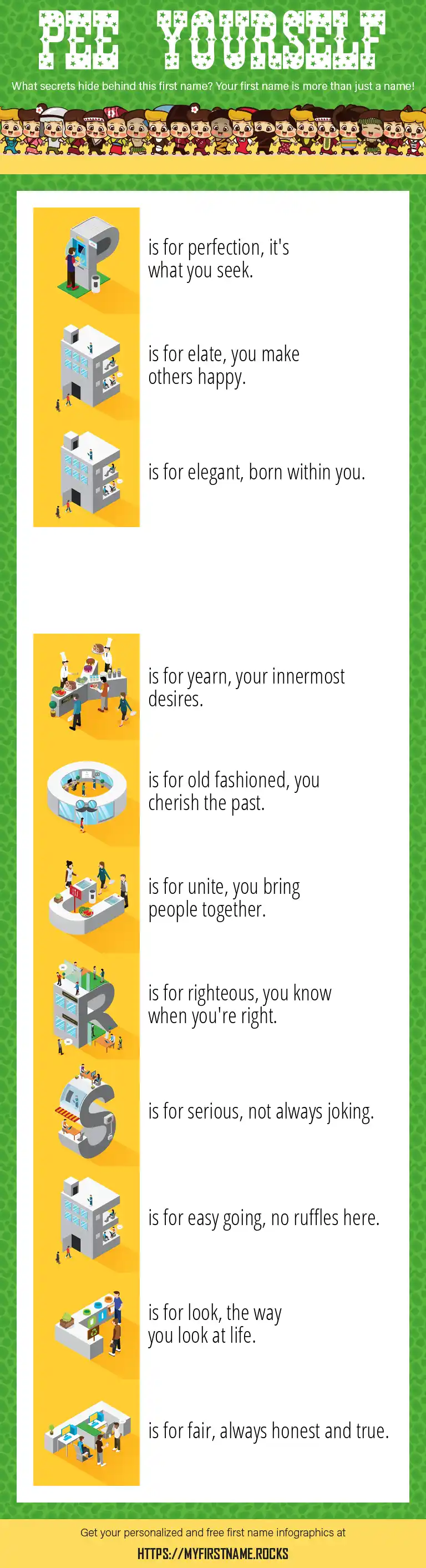 PEE YOURSELF

What secrets hide behind this first name? Your first name is more than just a name!

P is for perfection, it's what you seek.

E is for elate, you make others happy.

E is for elegant, born within you.

Y is for yearn, your innermost desires.

O is for old fashioned, you cherish the past.

U is for unite, you bring people together.

R is for righteous, you know when you're right.

S is for serious, not always joking.

E is for easy going, no ruffles here.

L is for look, the way you look at life.

F is for fair, always honest and true.

Get your personalized and free first name infographics at

HTTPS://MYFIRSTNAME.ROCKS