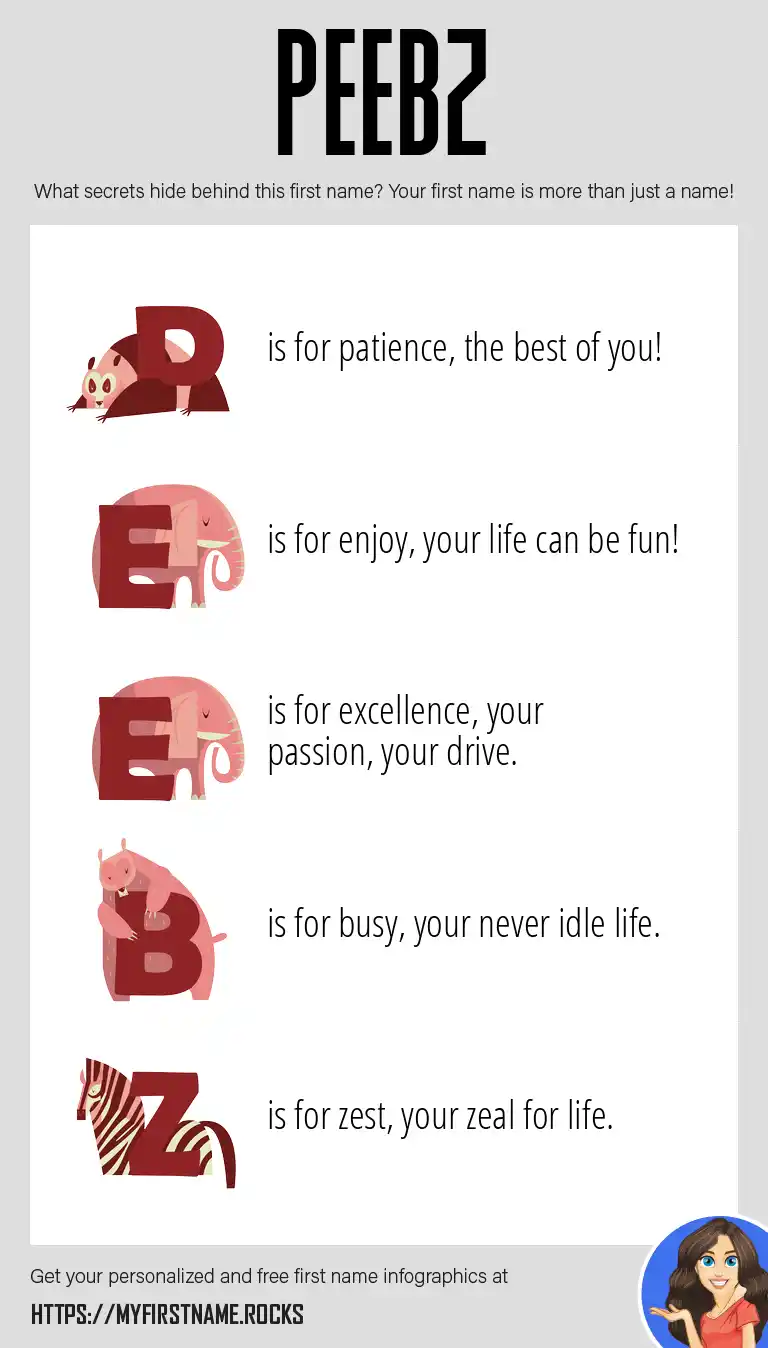 PEEBZ

What secrets hide behind this first name? Your first name is more than just a name!

P is for patience, the best of you!

E is for enjoy, your life can be fun!

E is for excellence, your passion, your drive.

B is for busy, your never idle life.

Z is for zest, your zeal for life.

Get your personalized and free first name infographics at

HTTPS://MYFIRSTNAME.ROCKS