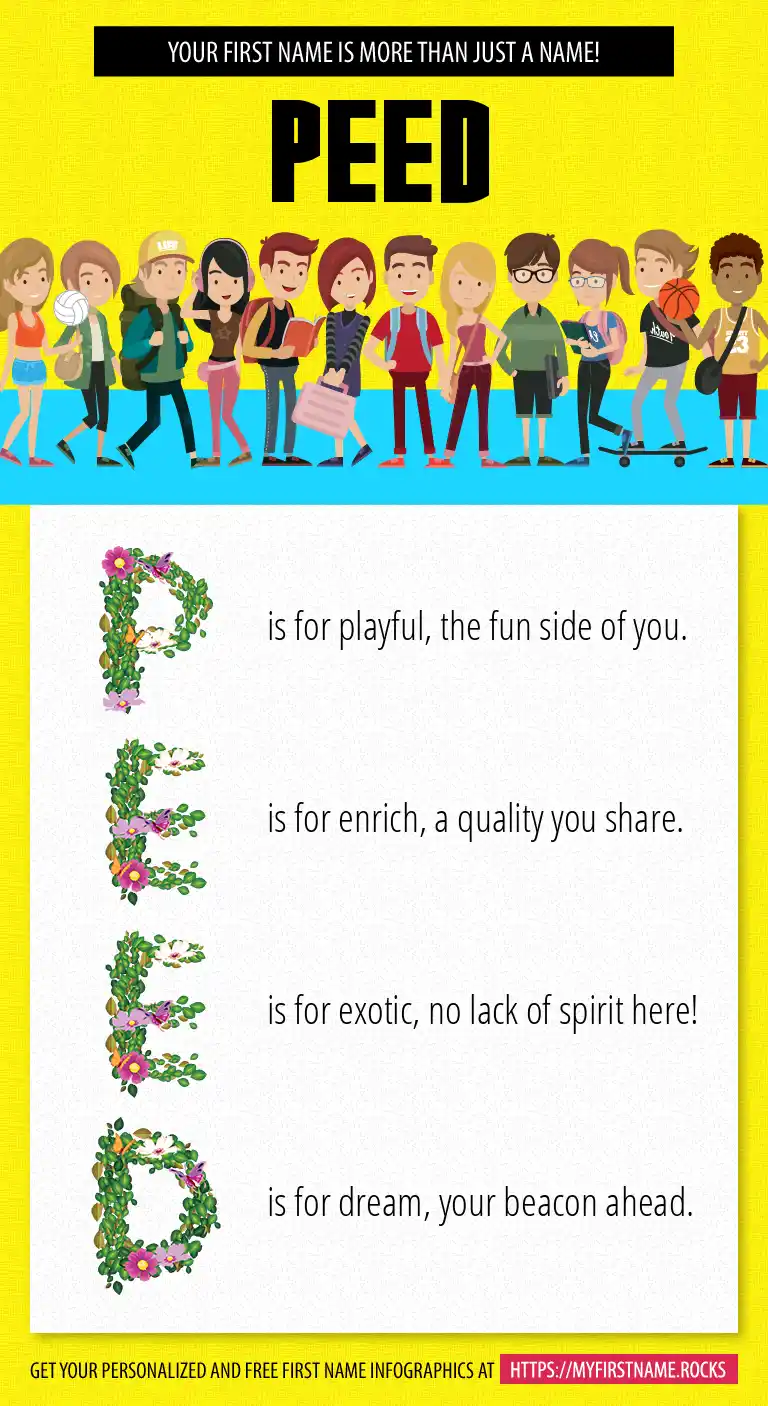 YOUR FIRST NAME IS MORE THAN JUST A NAME!

PEED

P is for playful, the fun side of you.

E is for enrich, a quality you share.

E is for exotic, no lack of spirit here!

D is for dream, your beacon ahead.

GET YOUR PERSONALIZED AND FREE FIRST NAME INFOGRAPHICS AT HTTPS://MYFIRSTNAME.ROCKS