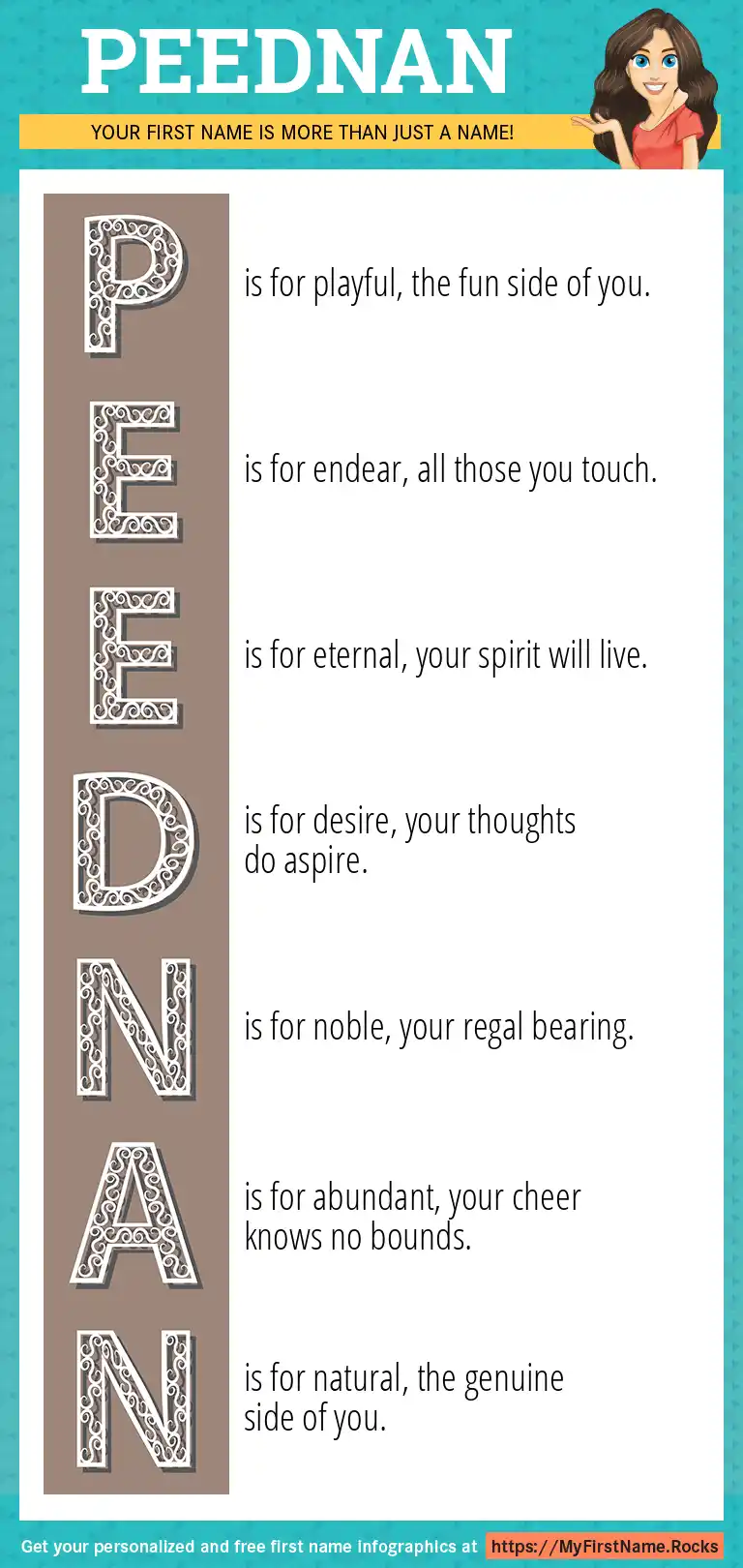 PEEDNAN

YOUR FIRST NAME IS MORE THAN JUST A NAME!

P is for playful, the fun side of you.

E is for endear, all those you touch.

E is for eternal, your spirit will live.

D is for desire, your thoughts do aspire.

N is for noble, your regal bearing.

A is for abundant, your cheer knows no bounds.

N is for natural, the genuine side of you.

Get your personalized and free first name infographics at https://MyFirstName.Rocks