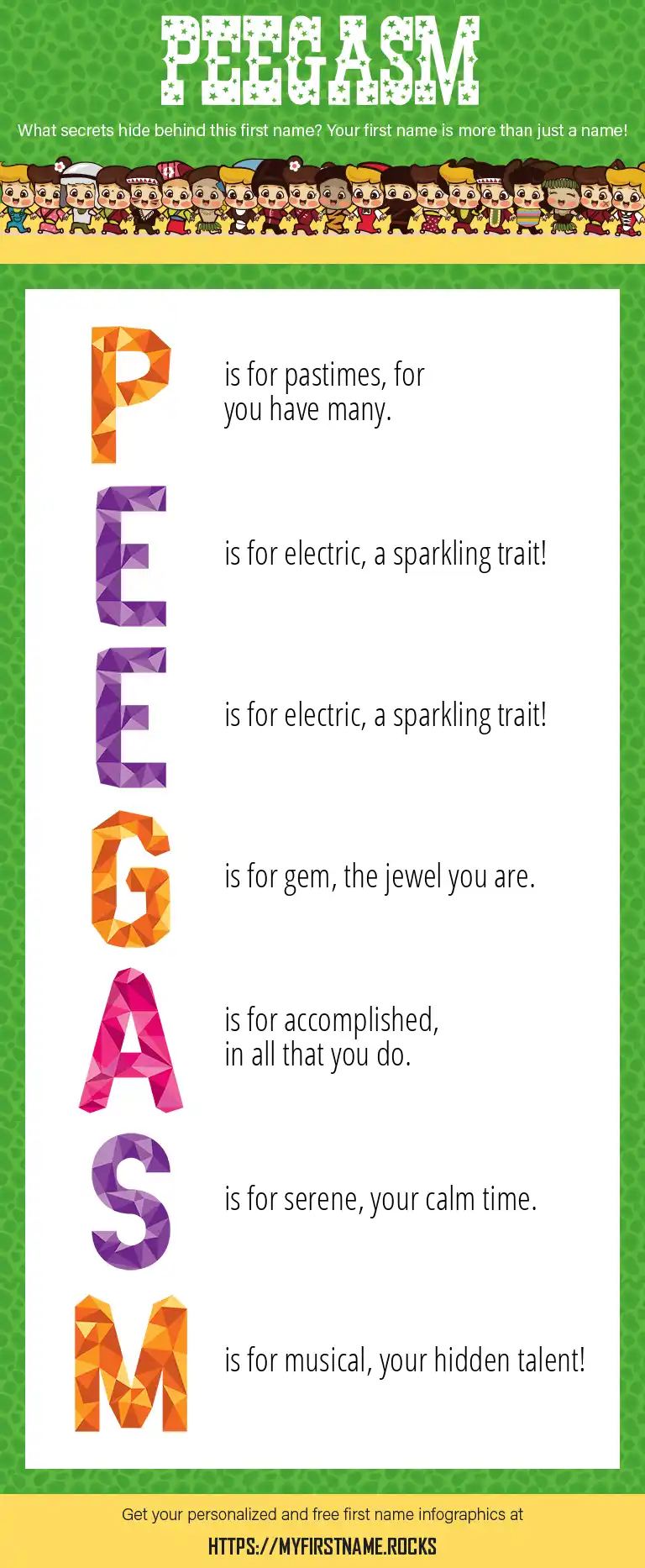 PEEGASM

What secrets hide behind this first name? Your first name is more than just a name!

P is for pastimes, for you have many.

E is for electric, a sparkling trait!

E is for electric, a sparkling trait!

G is for gem, the jewel you are.

A is for accomplished, in all that you do.

S is for serene, your calm time.

M is for musical, your hidden talent!

Get your personalized and free first name infographics at

HTTPS://MYFIRSTNAME.ROCKS