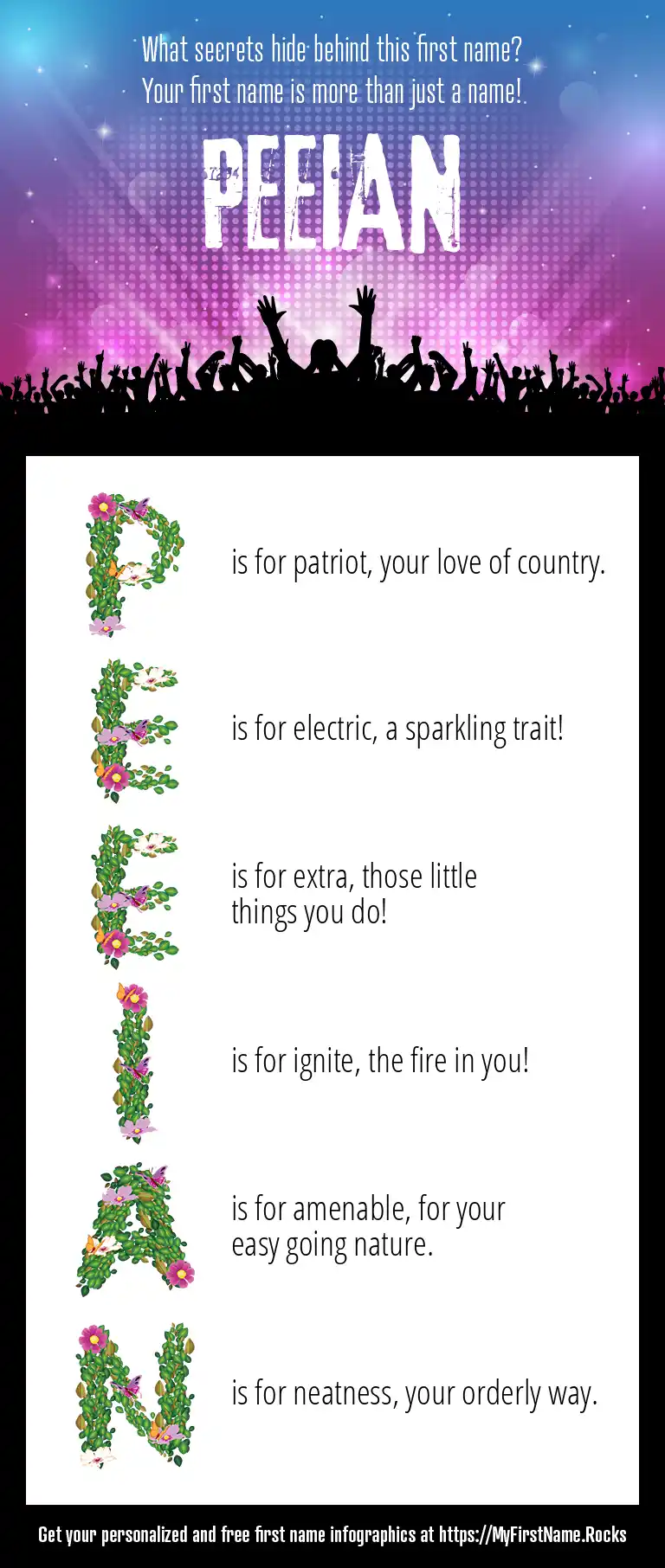 What secrets hide behind this first name?
Your first name is more than just a name!

PEEIAN

P is for patriot, your love of country.

E is for electric, a sparkling trait!

E is for extra, those little things you do!

I is for ignite, the fire in you!

A is for amenable, for your easy going nature.

N is for neatness, your orderly way.

Get your personalized and free first name infographics at https://MyFirstName.Rocks