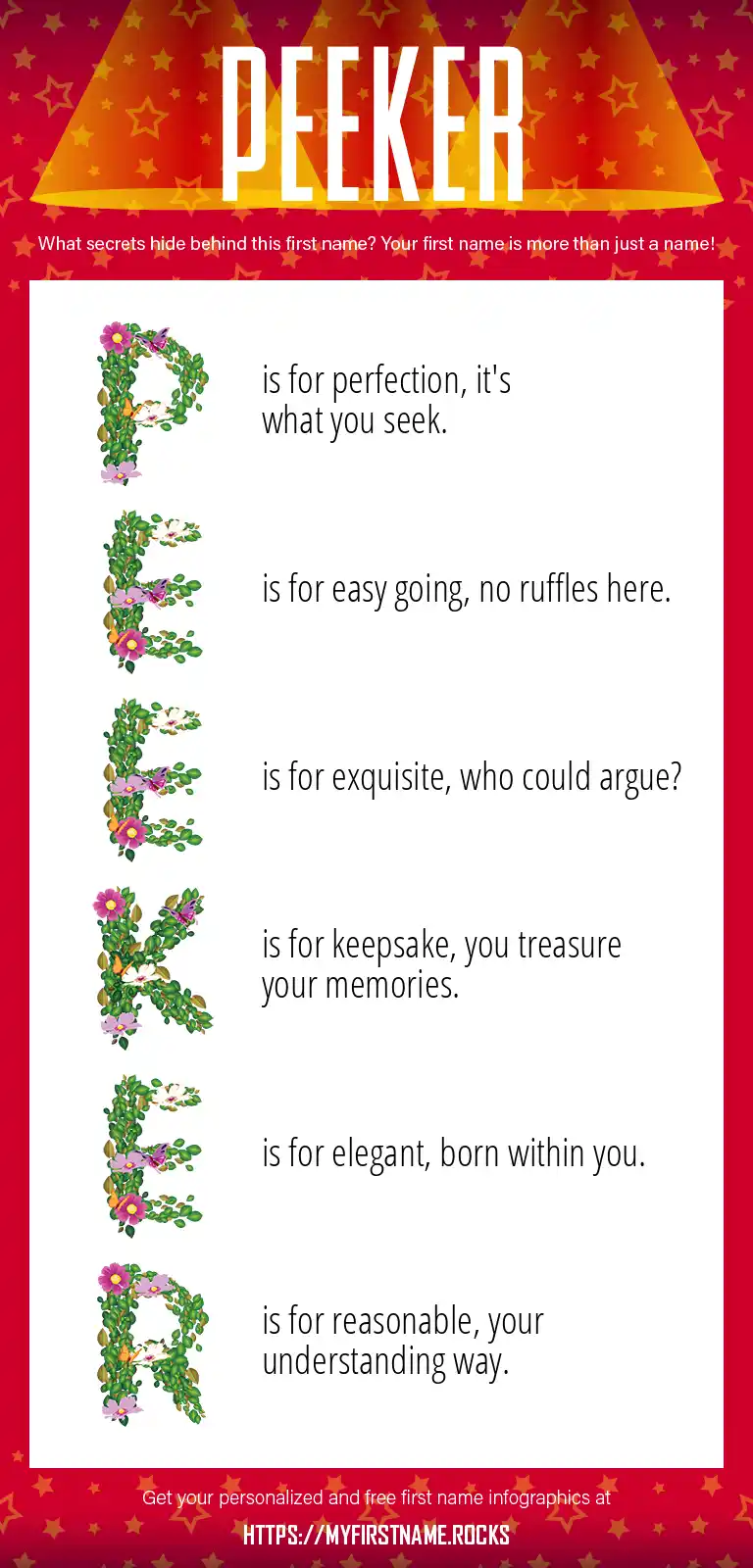 PEEKER

What secrets hide behind this first name? Your first name is more than just a name!

P is for perfection, it's what you seek.

E is for easy going, no ruffles here.

E is for exquisite, who could argue?

K is for keepsake, you treasure your memories.

E is for elegant, born within you.

R is for reasonable, your understanding way.

Get your personalized and free first name infographics at

HTTPS://MYFIRSTNAME.ROCKS