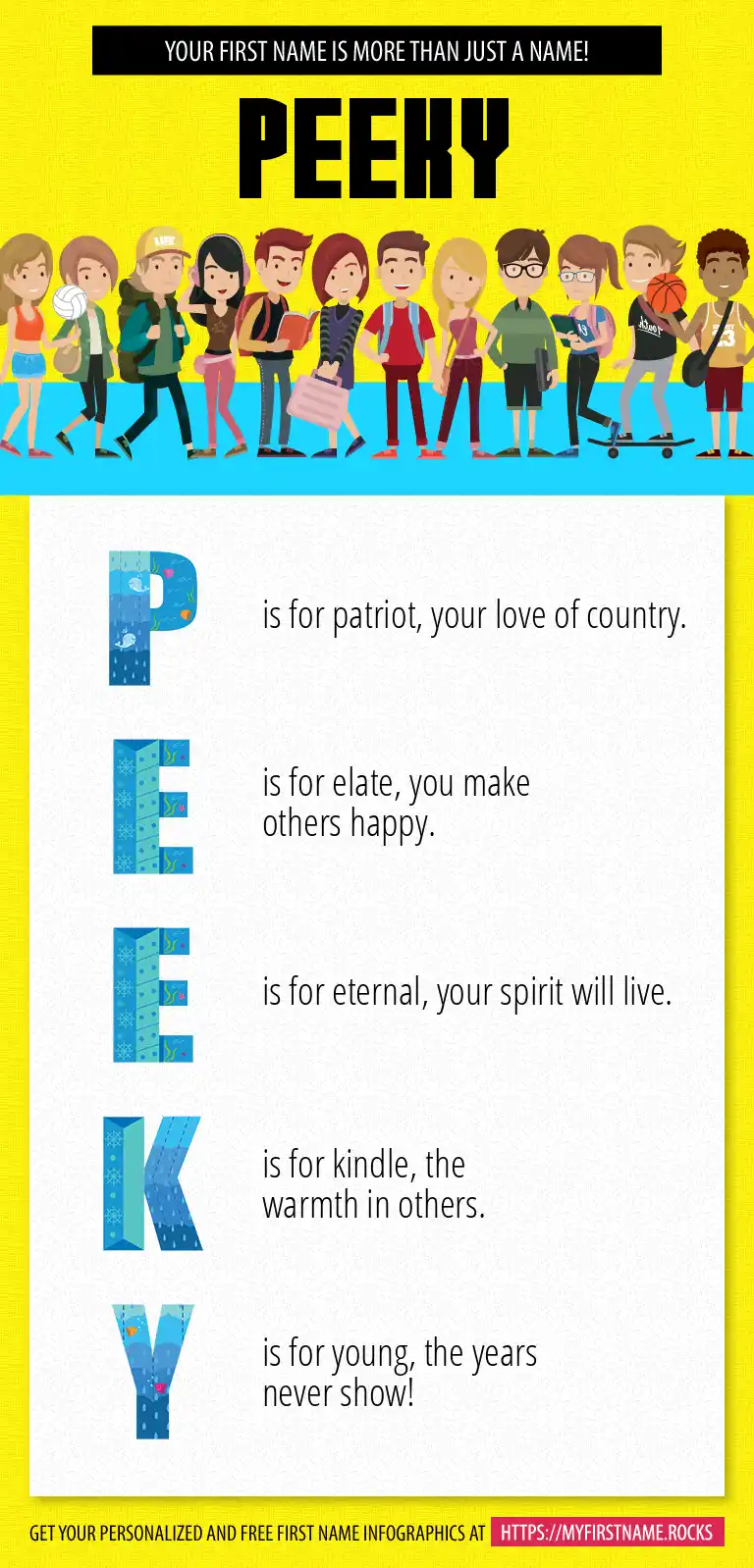 YOUR FIRST NAME IS MORE THAN JUST A NAME!

PEEKY

P is for patriot, your love of country.

E is for elate, you make others happy.

E is for eternal, your spirit will live.

K is for kindle, the warmth in others.

Y is for young, the years never show!

GET YOUR PERSONALIZED AND FREE FIRST NAME INFOGRAPHICS AT HTTPS://MYFIRSTNAME.ROCKS