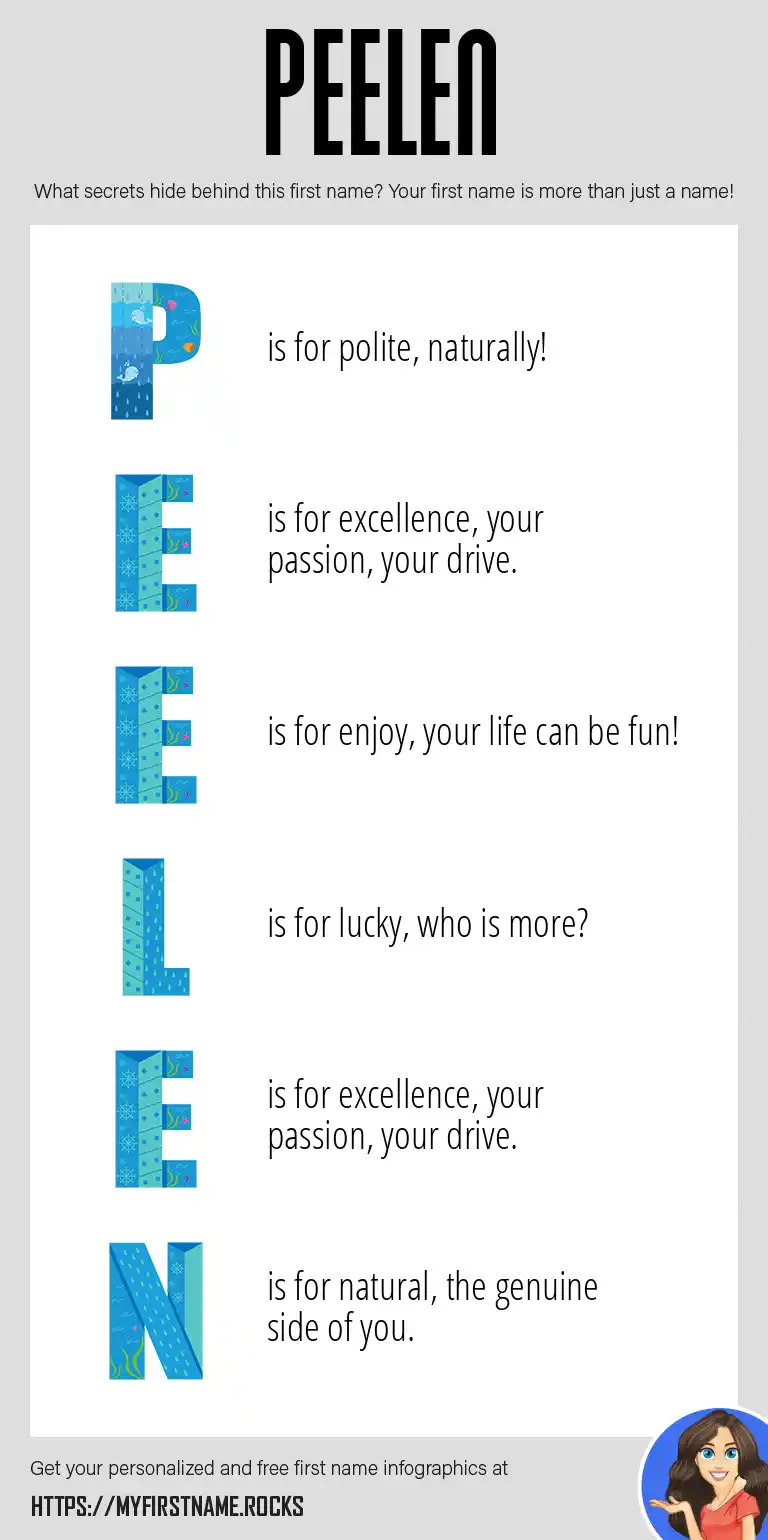 PEELEN

What secrets hide behind this first name? Your first name is more than just a name!

P

is for polite, naturally!

E

is for excellence, your passion, your drive.

E

is for enjoy, your life can be fun!

L

is for lucky, who is more?

E

is for excellence, your passion, your drive.

N

is for natural, the genuine side of you.

Get your personalized and free first name infographics at

HTTPS://MYFIRSTNAME.ROCKS