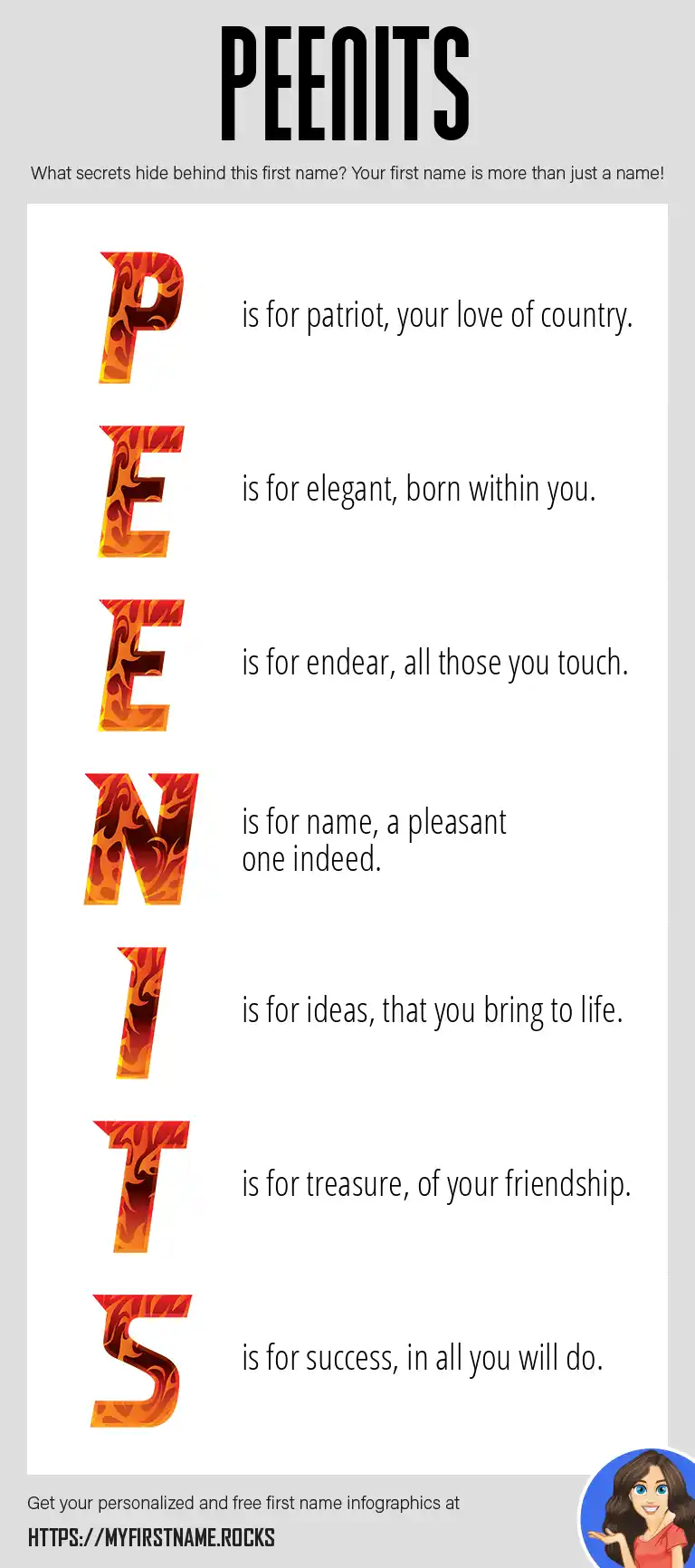 PEENITS

What secrets hide behind this first name? Your first name is more than just a name!

P is for patriot, your love of country.

E is for elegant, born within you.

E is for endear, all those you touch.

N is for name, a pleasant one indeed.

I is for ideas, that you bring to life.

T is for treasure, of your friendship.

S is for success, in all you will do.

Get your personalized and free first name infographics at

HTTPS://MYFIRSTNAME.ROCKS