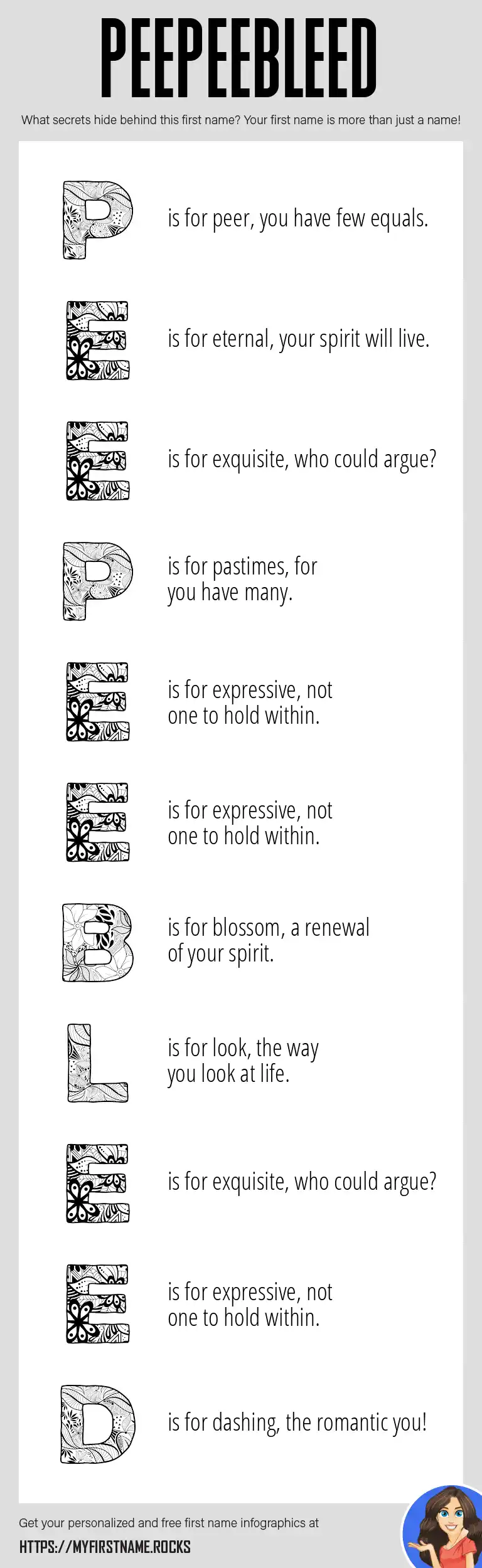 PEEPEEBLEED

What secrets hide behind this first name? Your first name is more than just a name!

P is for peer, you have few equals.

E is for eternal, your spirit will live.

E is for exquisite, who could argue?

P is for pastimes, for you have many.

E is for expressive, not one to hold within.

E is for expressive, not one to hold within.

B is for blossom, a renewal of your spirit.

L is for look, the way you look at life.

E is for exquisite, who could argue?

E is for expressive, not one to hold within.

D is for dashing, the romantic you!

Get your personalized and free first name infographics at

HTTPS://MYFIRSTNAME.ROCKS