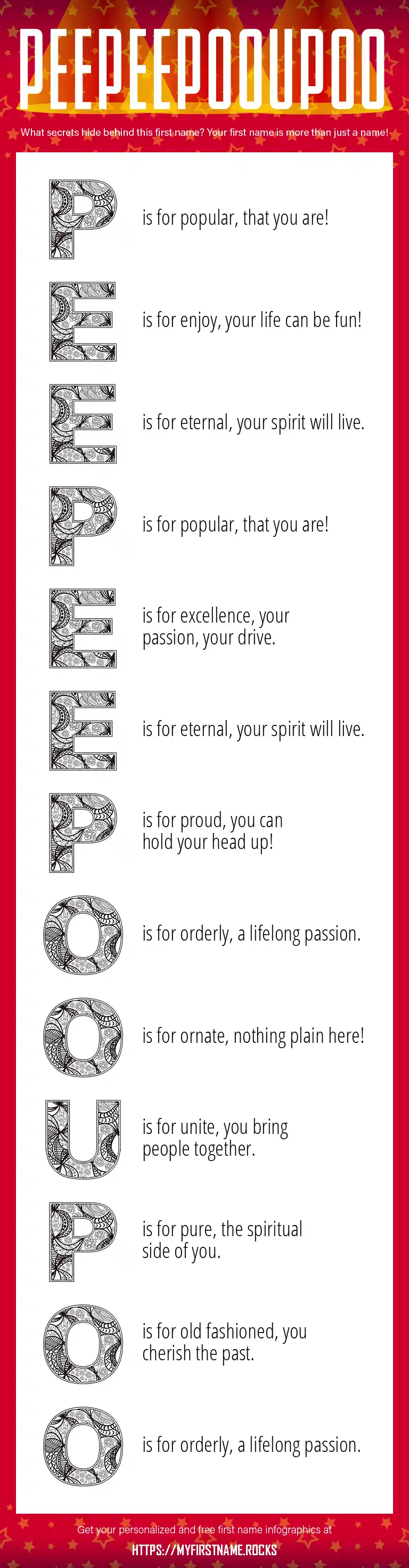 PEEPEEPOOUPOO

What secrets hide behind this first name? Your first name is more than just a name!

P is for popular, that you are!

E is for enjoy, your life can be fun!

E is for eternal, your spirit will live.

P is for popular, that you are!

E is for excellence, your passion, your drive.

E is for eternal, your spirit will live.

P is for proud, you can hold your head up!

O is for orderly, a lifelong passion.

O is for ornate, nothing plain here!

U is for unite, you bring people together.

P is for pure, the spiritual side of you.

O is for old fashioned, you cherish the past.

O is for orderly, a lifelong passion.

Get your personalized and free first name infographics at
HTTPS://MYFIRSTNAME.ROCKS