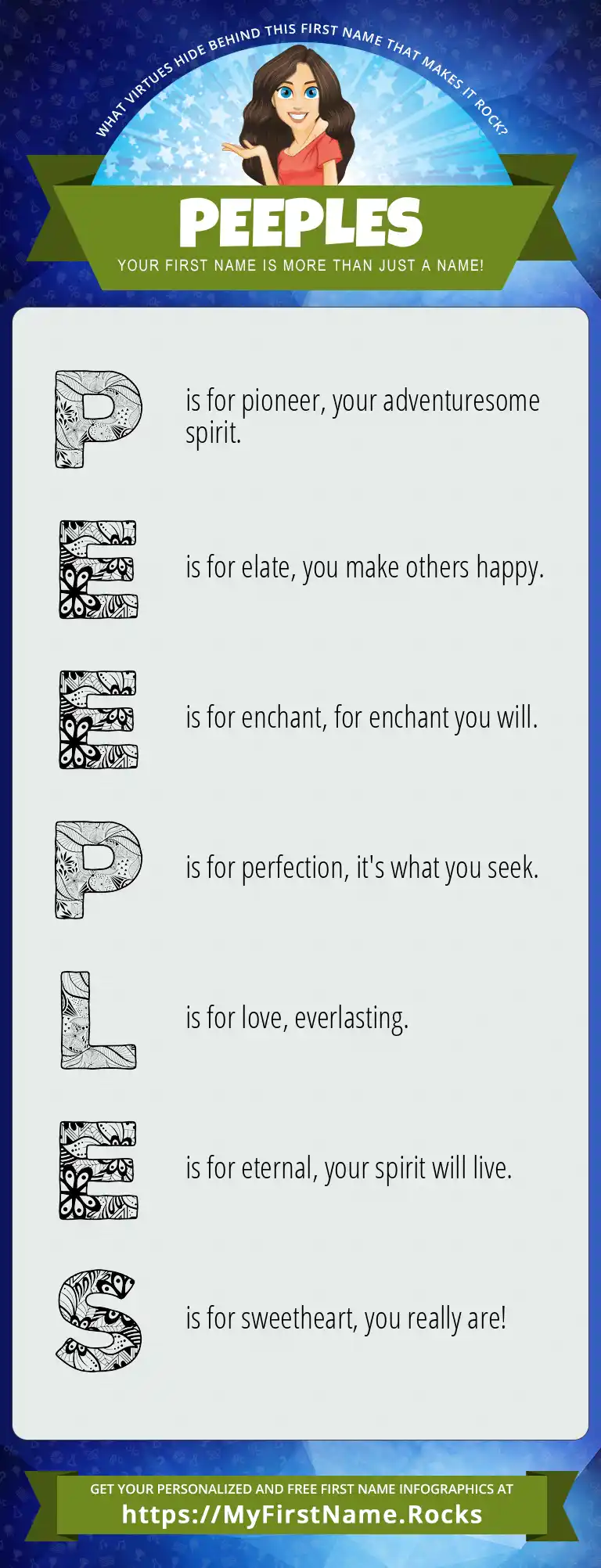 WHAT VIRTUES HIDE BEHIND THIS FIRST NAME THAT MAKES IT ROCK?

PEEPLES

YOUR FIRST NAME IS MORE THAN JUST A NAME!

P is for pioneer, your adventuresome spirit.

E is for elate, you make others happy.

E is for enchant, for enchant you will.

P is for perfection, it's what you seek.

L is for love, everlasting.

E is for eternal, your spirit will live.

S is for sweetheart, you really are!

GET YOUR PERSONALIZED AND FREE FIRST NAME INFOGRAPHICS AT
https://MyFirstName.Rocks