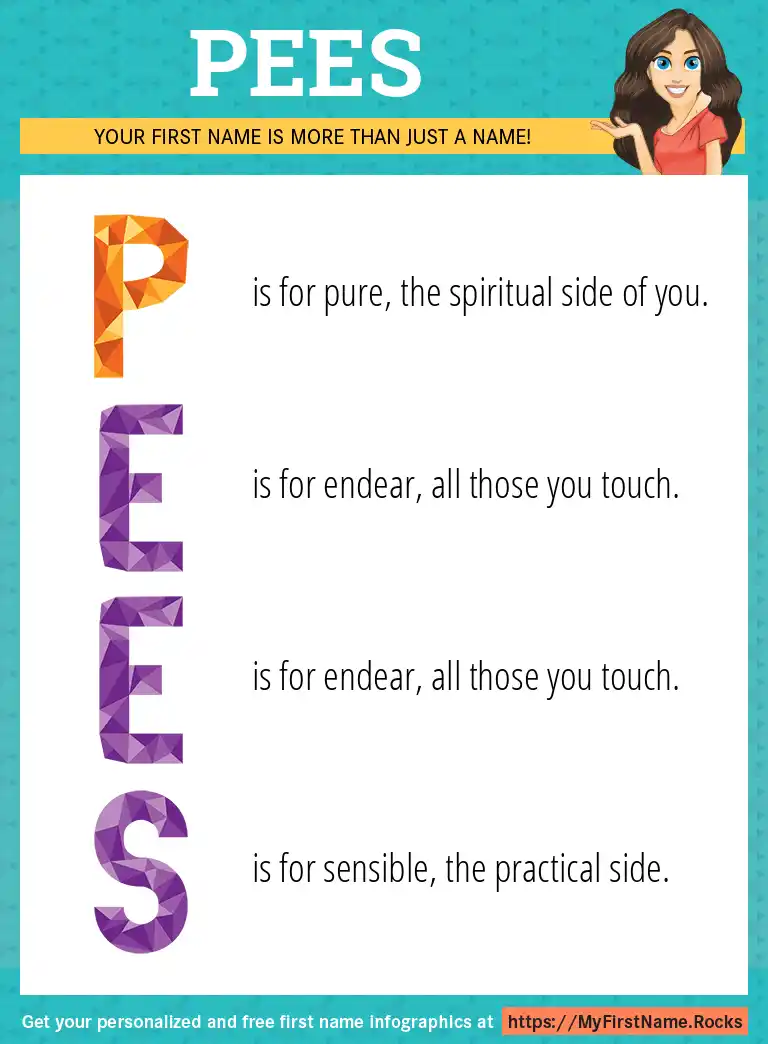 PEES

YOUR FIRST NAME IS MORE THAN JUST A NAME!

P is for pure, the spiritual side of you.

E is for endear, all those you touch.

E is for endear, all those you touch.

S is for sensible, the practical side.

Get your personalized and free first name infographics at https://MyFirstName.Rocks