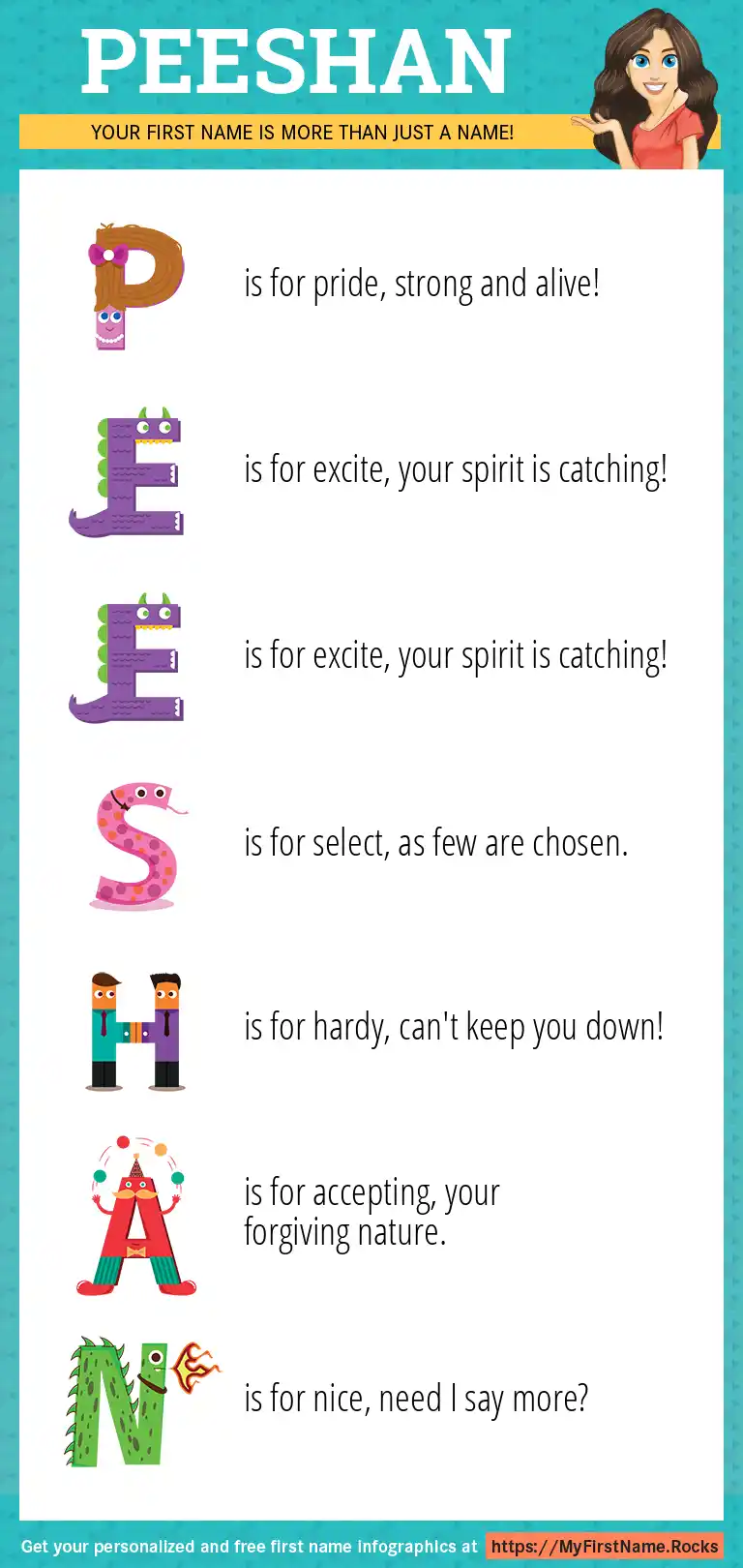 PEESHAN

YOUR FIRST NAME IS MORE THAN JUST A NAME!

P is for pride, strong and alive!

E is for excite, your spirit is catching!

E is for excite, your spirit is catching!

S is for select, as few are chosen.

H is for hardy, can't keep you down!

A is for accepting, your forgiving nature.

N is for nice, need I say more?

Get your personalized and free first name infographics at https://MyFirstName.Rocks