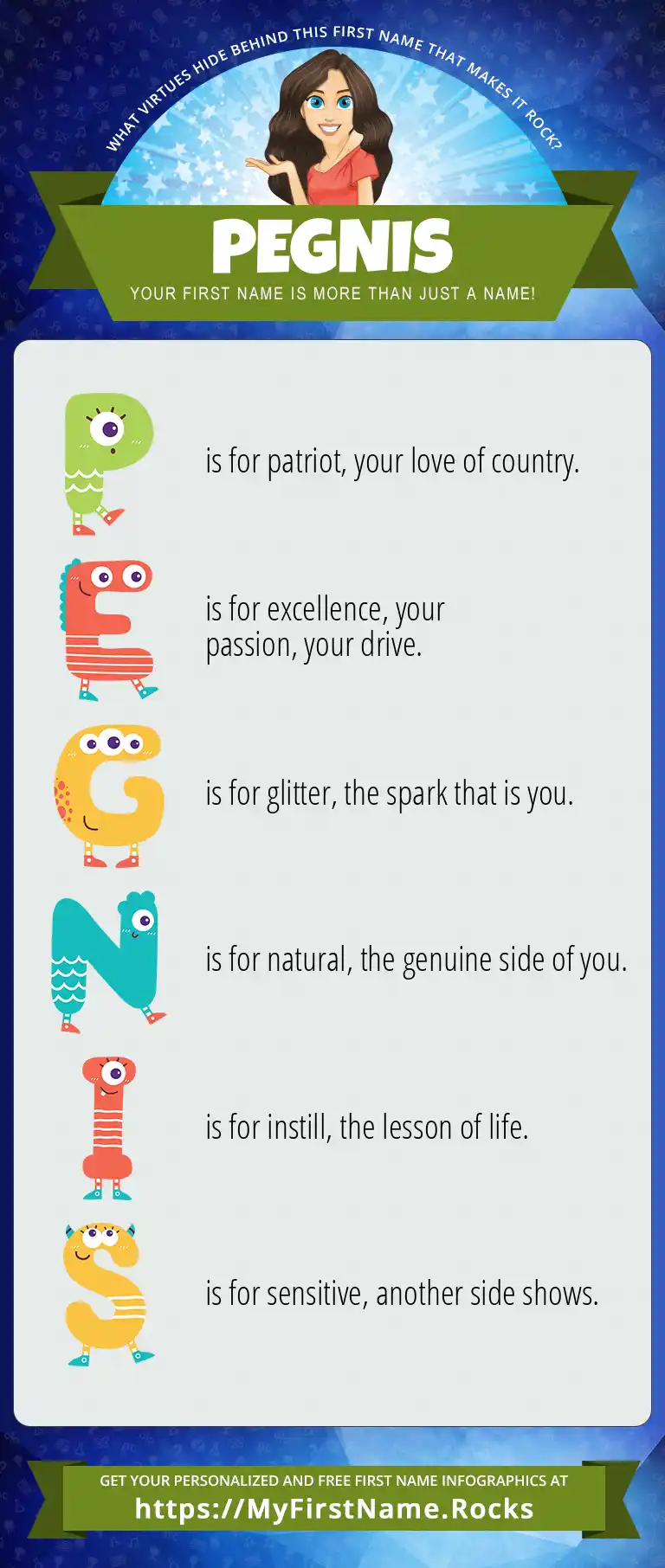 WHAT VIRTUES HIDE BEHIND THIS FIRST NAME THAT MAKES IT ROCK?

PEGNIS

YOUR FIRST NAME IS MORE THAN JUST A NAME!

P is for patriot, your love of country.

E is for excellence, your passion, your drive.

G is for glitter, the spark that is you.

N is for natural, the genuine side of you.

I is for instill, the lesson of life.

S is for sensitive, another side shows.

GET YOUR PERSONALIZED AND FREE FIRST NAME INFOGRAPHICS AT
https://MyFirstName.Rocks