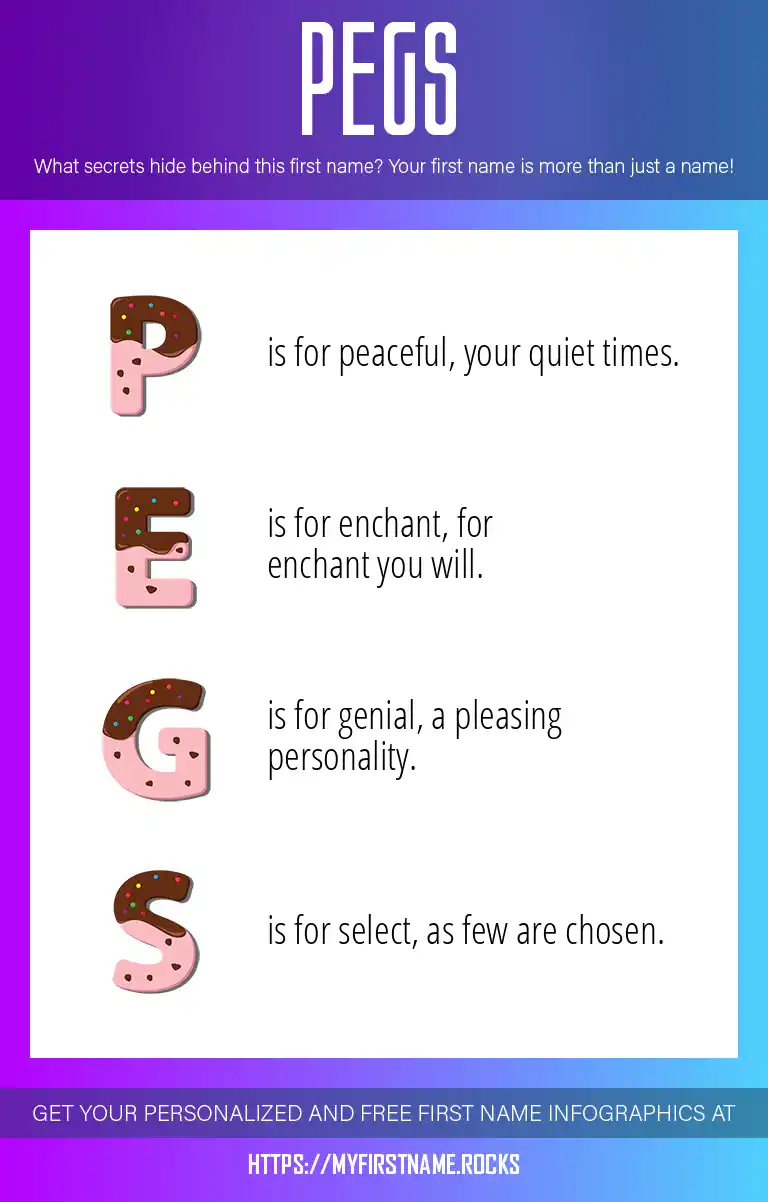 PEGS

What secrets hide behind this first name? Your first name is more than just a name!

P is for peaceful, your quiet times.

E is for enchant, for enchant you will.

G is for genial, a pleasing personality.

S is for select, as few are chosen.

GET YOUR PERSONALIZED AND FREE FIRST NAME INFOGRAPHICS AT

HTTPS://MYFIRSTNAME.ROCKS