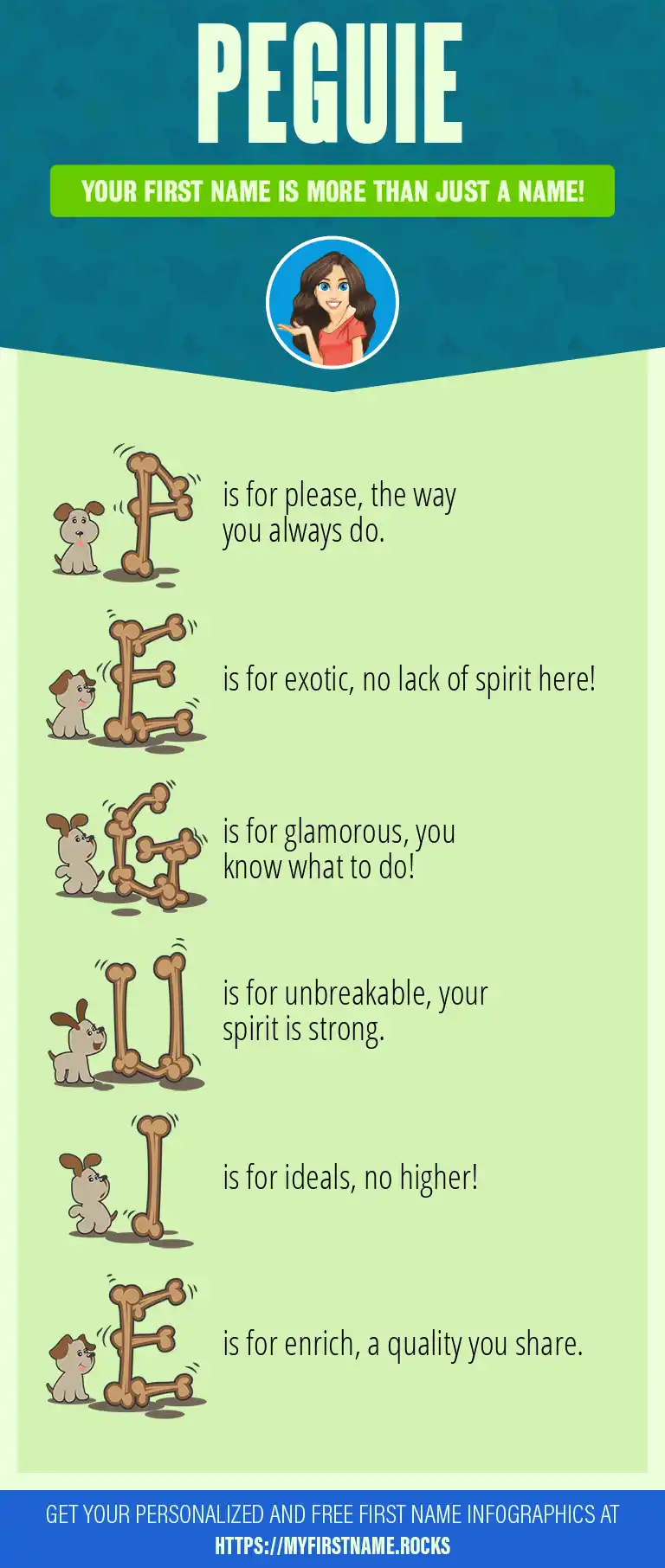 PEGUIE

YOUR FIRST NAME IS MORE THAN JUST A NAME!

P is for please, the way you always do.

E is for exotic, no lack of spirit here!

G is for glamorous, you know what to do!

U is for unbreakable, your spirit is strong.

I is for ideals, no higher!

E is for enrich, a quality you share.

GET YOUR PERSONALIZED AND FREE FIRST NAME INFOGRAPHICS AT HTTPS://MYFIRSTNAME.ROCKS