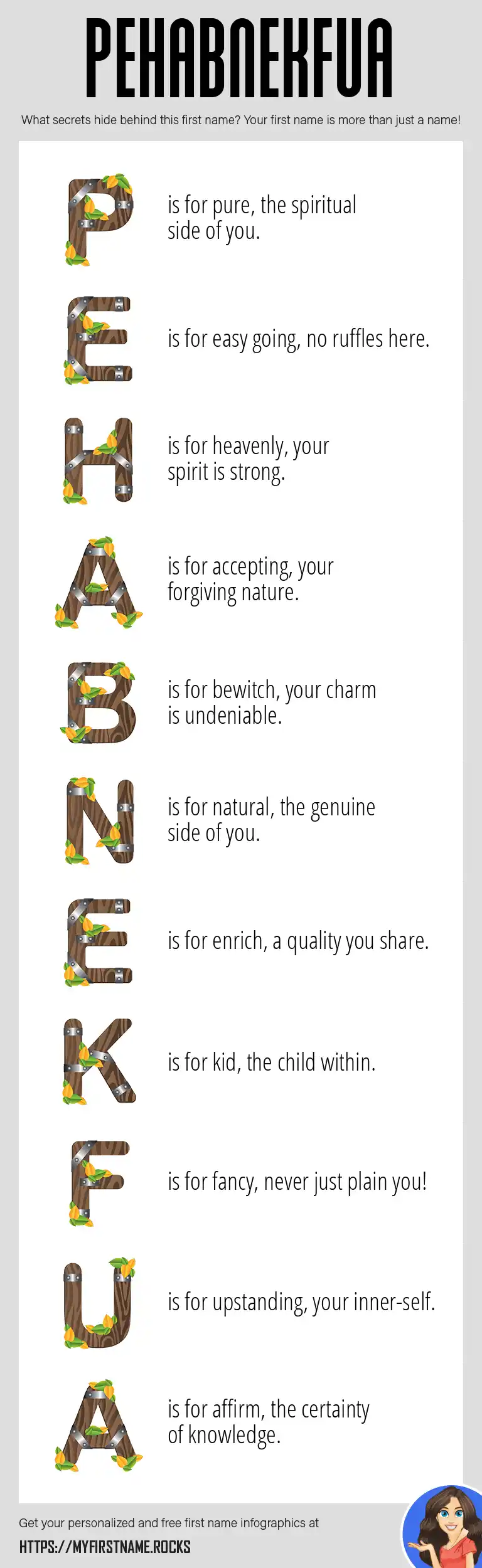 PEHABNEKFUA

What secrets hide behind this first name? Your first name is more than just a name!

P is for pure, the spiritual side of you.

E is for easy going, no ruffles here.

H is for heavenly, your spirit is strong.

A is for accepting, your forgiving nature.

B is for bewitch, your charm is undeniable.

N is for natural, the genuine side of you.

E is for enrich, a quality you share.

K is for kid, the child within.

F is for fancy, never just plain you!

U is for upstanding, your inner-self.

A is for affirm, the certainty of knowledge.

Get your personalized and free first name infographics at

HTTPS://MYFIRSTNAME.ROCKS