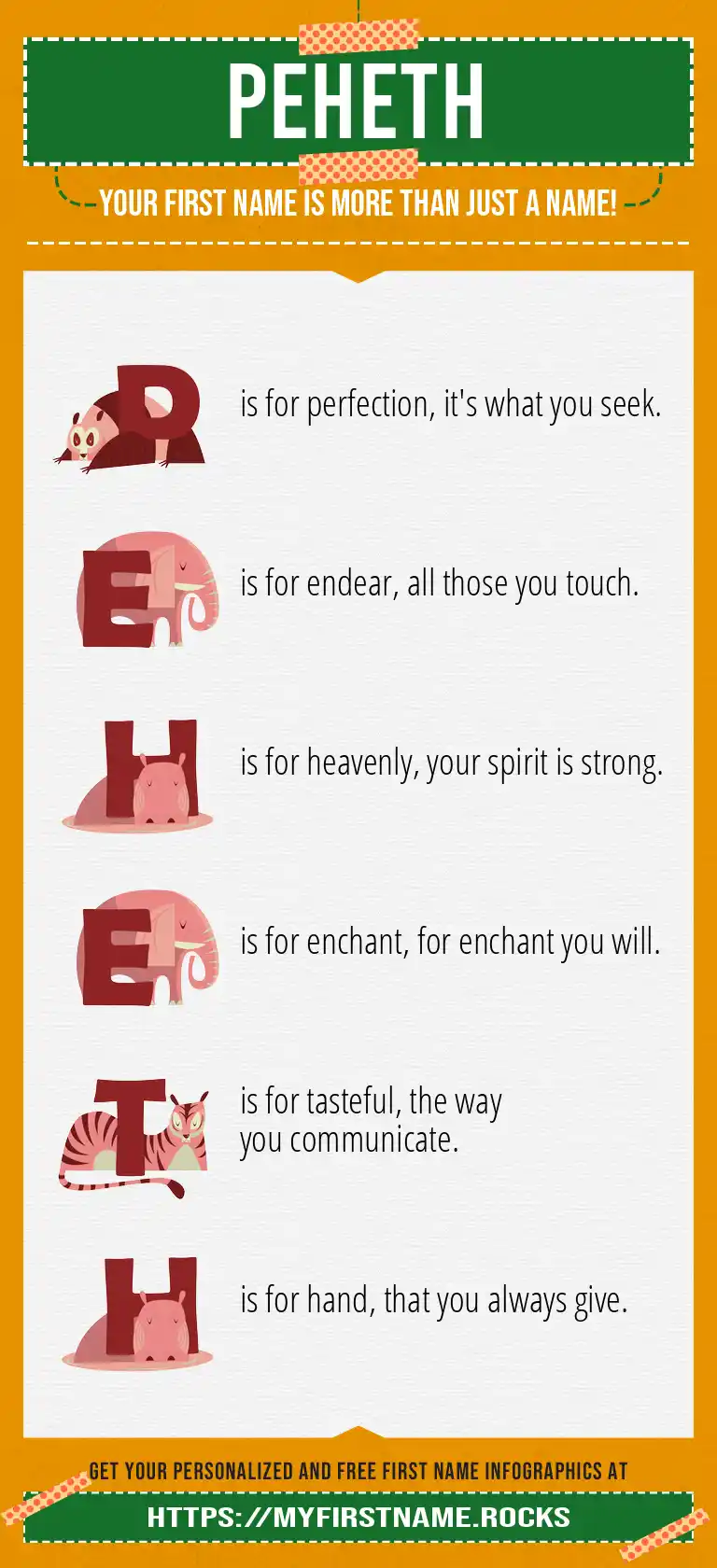 PEHETH

YOUR FIRST NAME IS MORE THAN JUST A NAME!

P is for perfection, it's what you seek.

E is for endear, all those you touch.

H is for heavenly, your spirit is strong.

E is for enchant, for enchant you will.

T is for tasteful, the way you communicate.

H is for hand, that you always give.

GET YOUR PERSONALIZED AND FREE FIRST NAME INFOGRAPHICS AT

HTTPS://MYFIRSTNAME.ROCKS