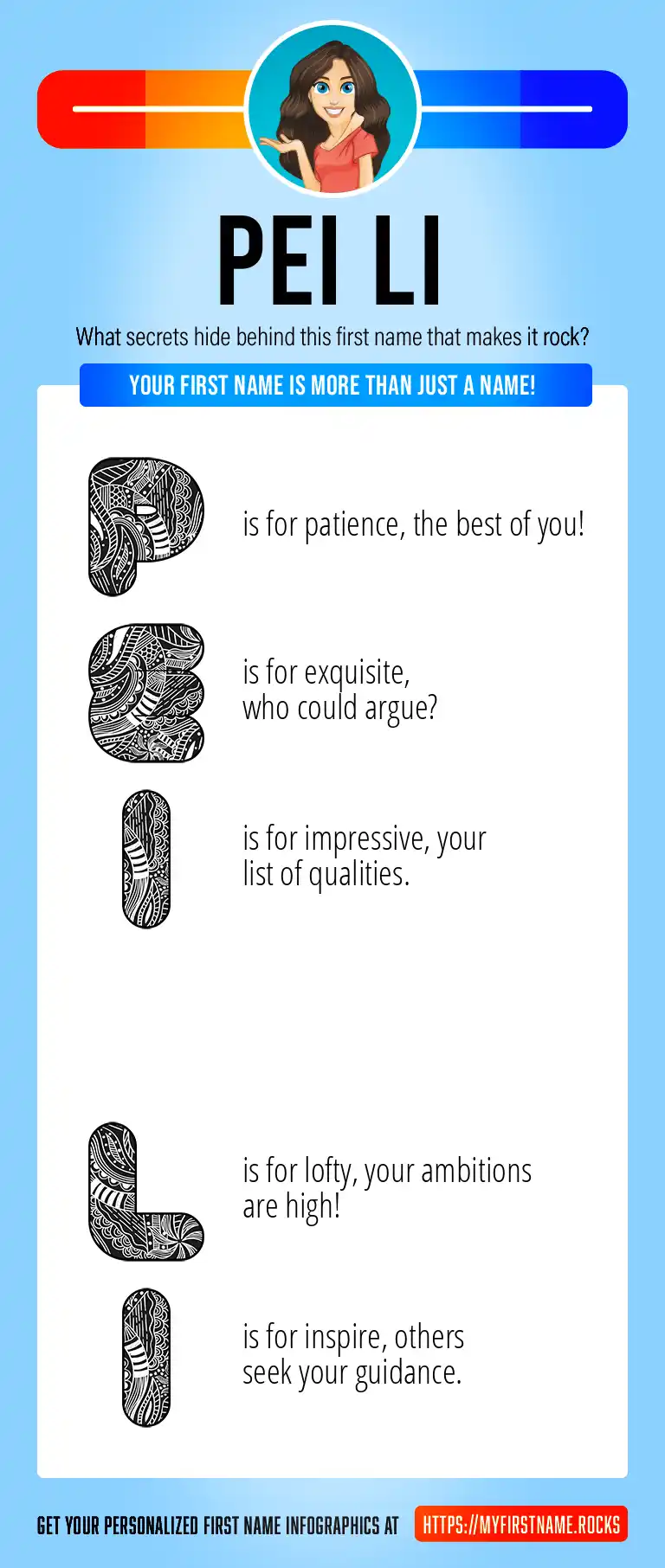 PEI LI

What secrets hide behind this first name that makes it rock?

YOUR FIRST NAME IS MORE THAN JUST A NAME!

P is for patience, the best of you!

E is for exquisite, who could argue?

I is for impressive, your list of qualities.

L is for lofty, your ambitions are high!

I is for inspire, others seek your guidance.

GET YOUR PERSONALIZED FIRST NAME INFOGRAPHICS AT HTTPS://MYFIRSTNAME.ROCKS