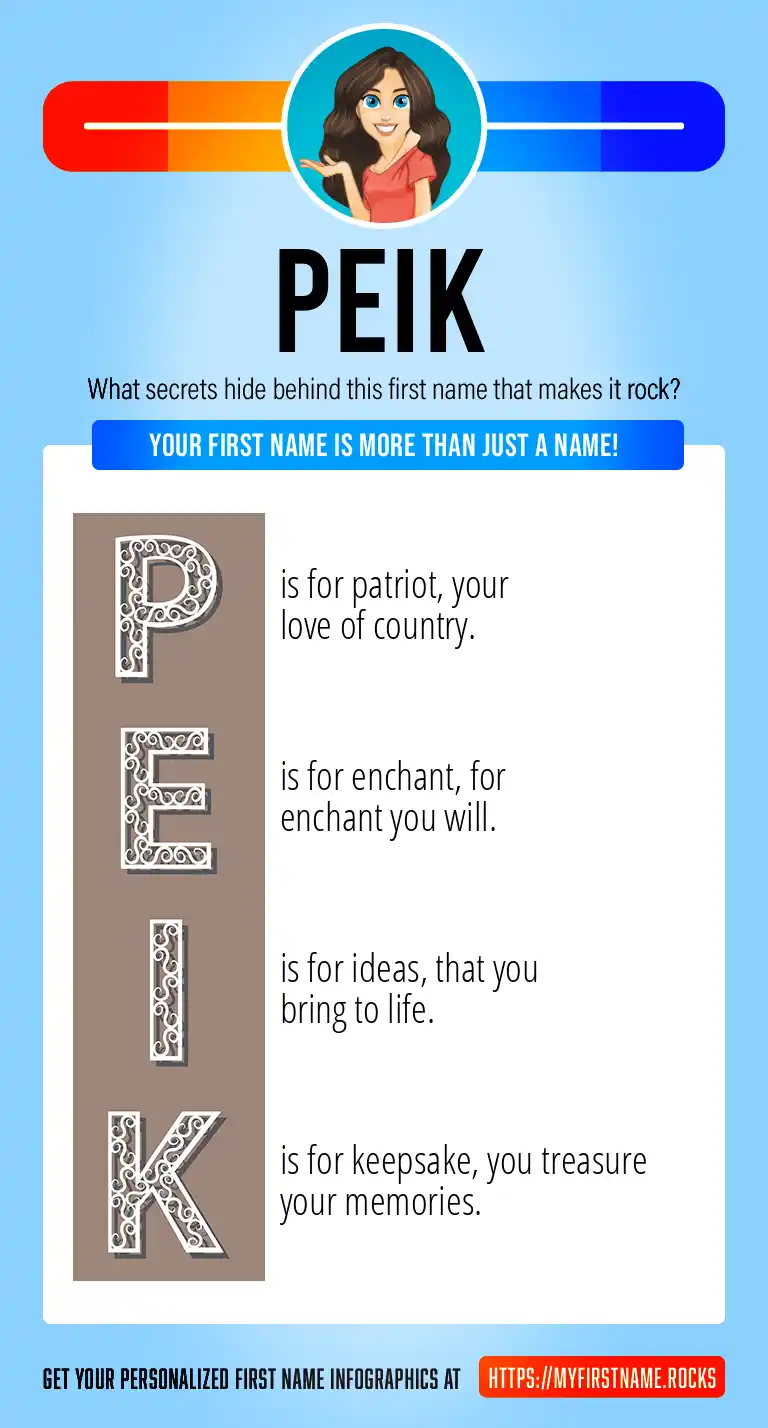 PEIK

What secrets hide behind this first name that makes it rock?

YOUR FIRST NAME IS MORE THAN JUST A NAME!

P is for patriot, your love of country.

E is for enchant, for enchant you will.

I is for ideas, that you bring to life.

K is for keepsake, you treasure your memories.

GET YOUR PERSONALIZED FIRST NAME INFOGRAPHICS AT HTTPS://MYFIRSTNAME.ROCKS