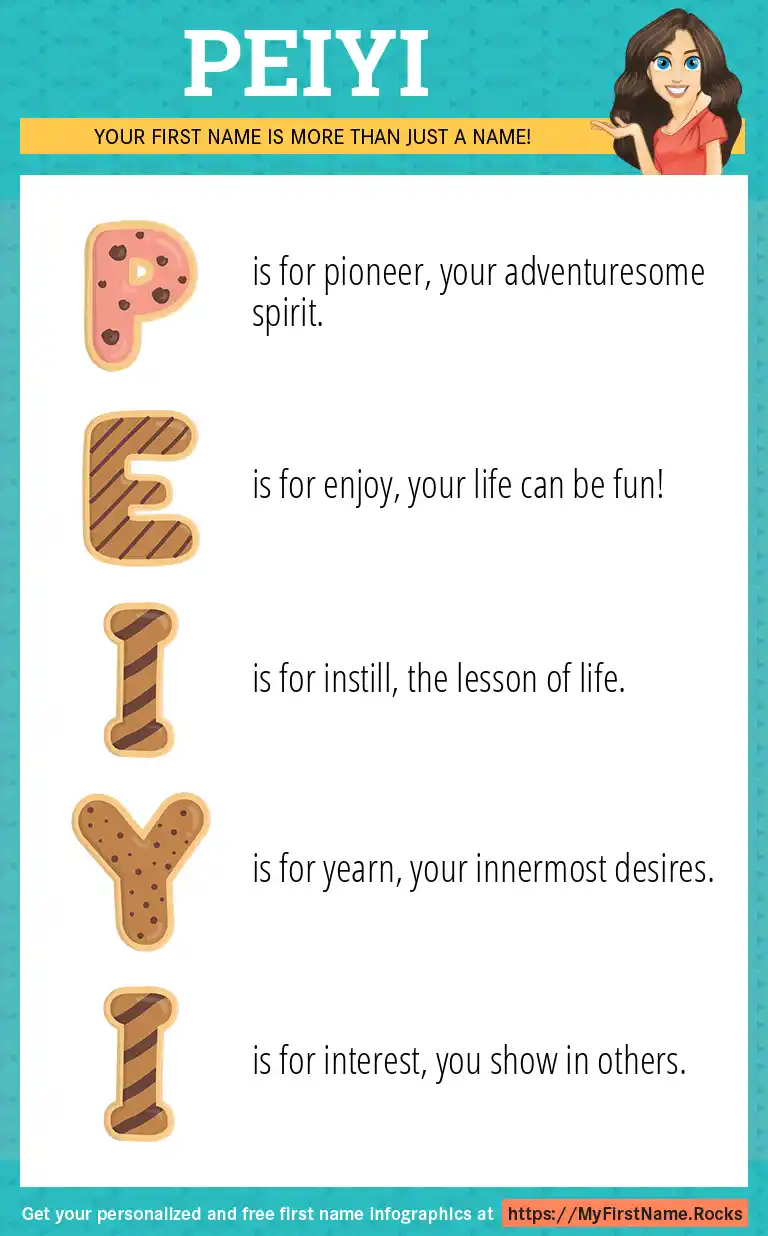 PEIYI

YOUR FIRST NAME IS MORE THAN JUST A NAME!

P is for pioneer, your adventuresome spirit.

E is for enjoy, your life can be fun!

I is for instill, the lesson of life.

Y is for yearn, your innermost desires.

I is for interest, you show in others.

Get your personalized and free first name infographics at https://MyFirstName.Rocks