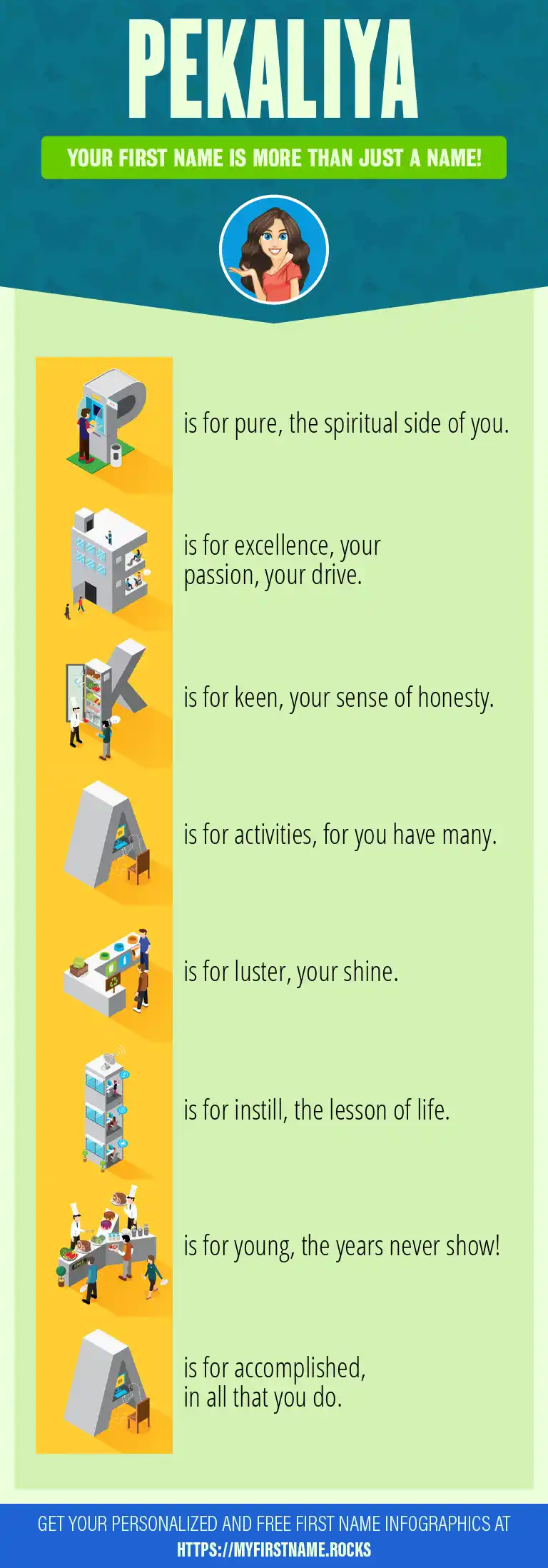 PEKALIYA

YOUR FIRST NAME IS MORE THAN JUST A NAME!

P is for pure, the spiritual side of you.

E is for excellence, your passion, your drive.

K is for keen, your sense of honesty.

A is for activities, for you have many.

L is for luster, your shine.

I is for instill, the lesson of life.

Y is for young, the years never show!

A is for accomplished, in all that you do.

GET YOUR PERSONALIZED AND FREE FIRST NAME INFOGRAPHICS AT HTTPS://MYFIRSTNAME.ROCKS