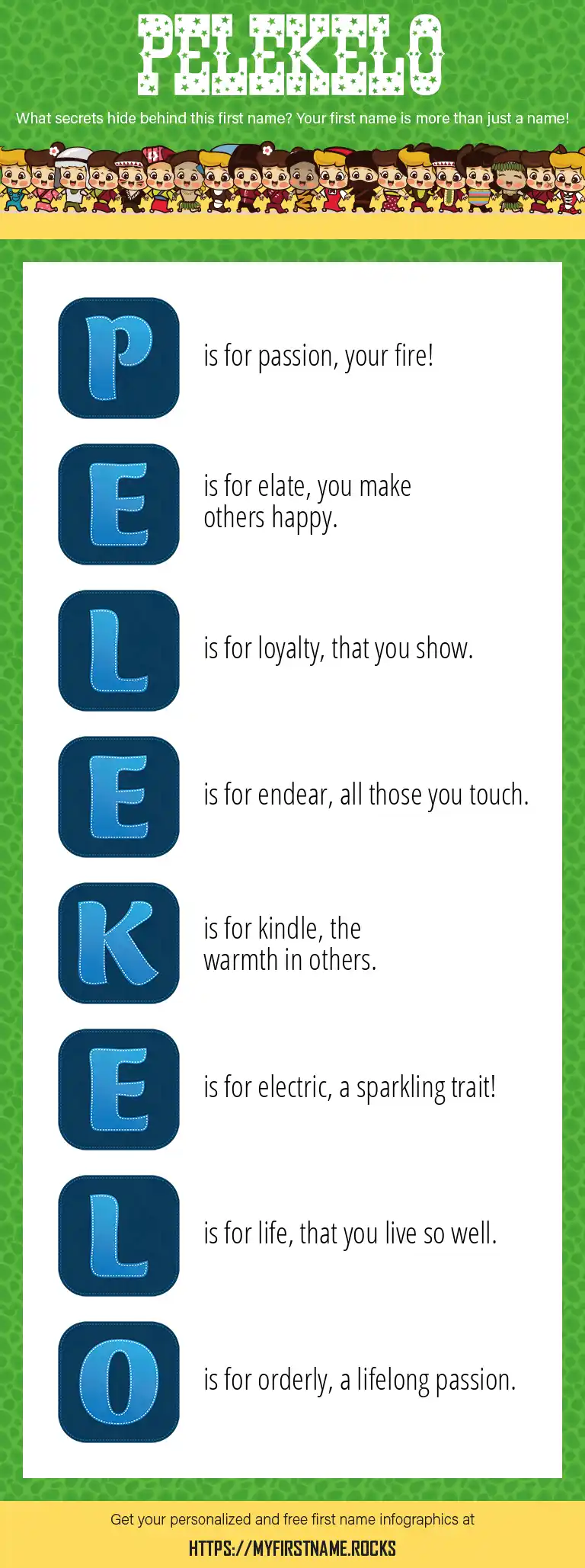 PELEKELO

What secrets hide behind this first name? Your first name is more than just a name!

P is for passion, your fire!

E is for elate, you make others happy.

L is for loyalty, that you show.

E is for endear, all those you touch.

K is for kindle, the warmth in others.

E is for electric, a sparkling trait!

L is for life, that you live so well.

O is for orderly, a lifelong passion.

Get your personalized and free first name infographics at

HTTPS://MYFIRSTNAME.ROCKS