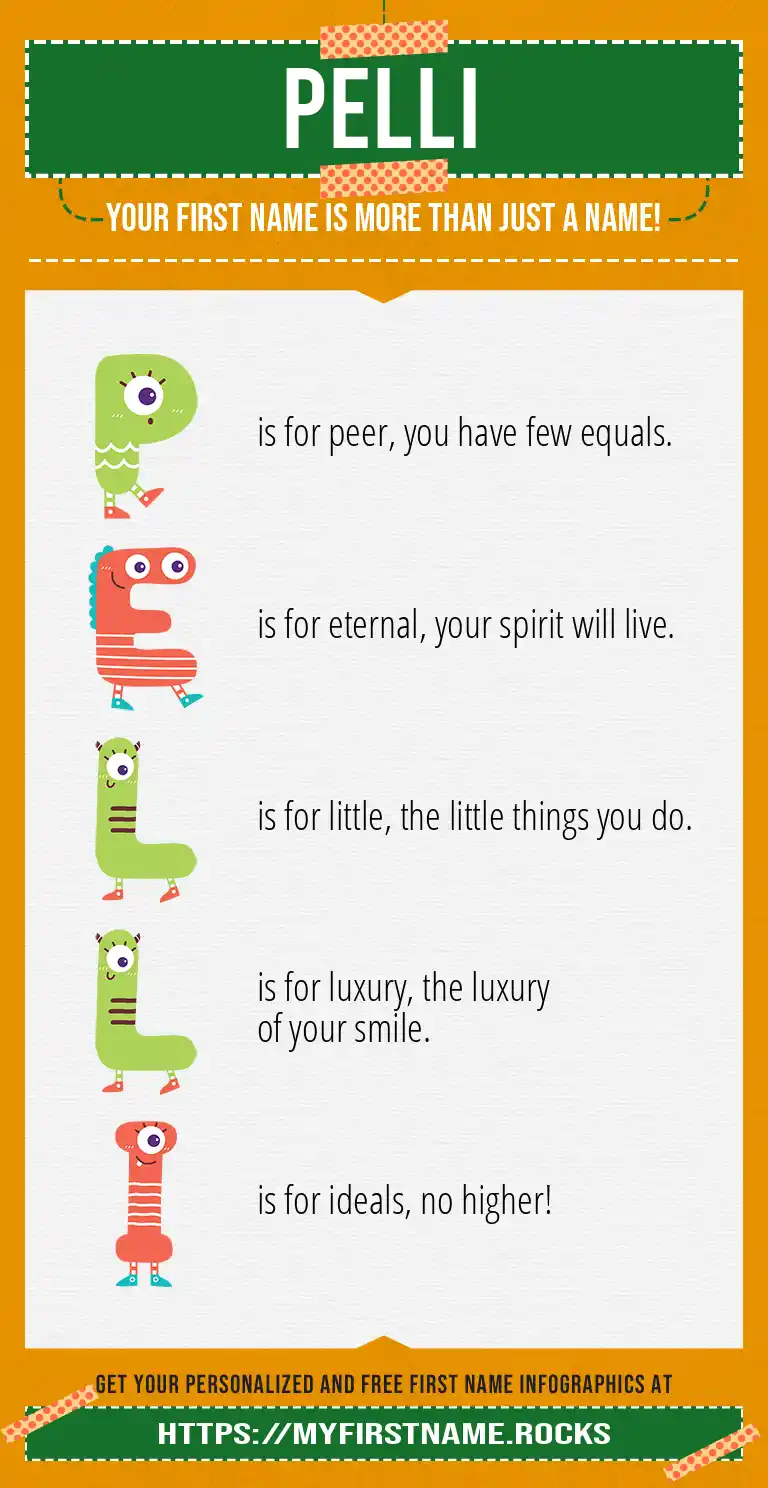 PELLI

YOUR FIRST NAME IS MORE THAN JUST A NAME!

P is for peer, you have few equals.

E is for eternal, your spirit will live.

L is for little, the little things you do.

L is for luxury, the luxury of your smile.

I is for ideals, no higher!

GET YOUR PERSONALIZED AND FREE FIRST NAME INFOGRAPHICS AT

HTTPS://MYFIRSTNAME.ROCKS