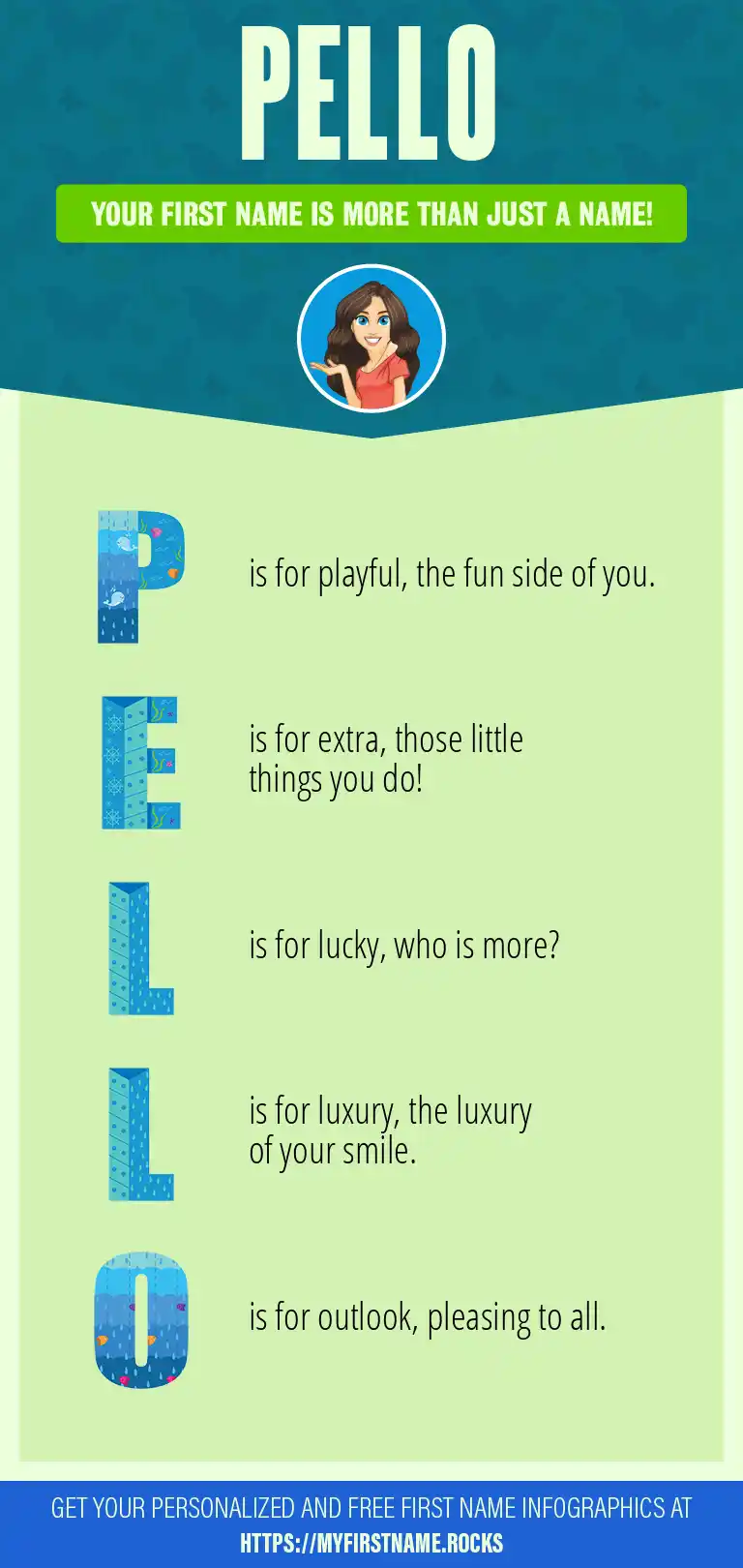 PELLO

YOUR FIRST NAME IS MORE THAN JUST A NAME!

P is for playful, the fun side of you.

E is for extra, those little things you do!

L is for lucky, who is more?

L is for luxury, the luxury of your smile.

O is for outlook, pleasing to all.

GET YOUR PERSONALIZED AND FREE FIRST NAME INFOGRAPHICS AT
HTTPS://MYFIRSTNAME.ROCKS