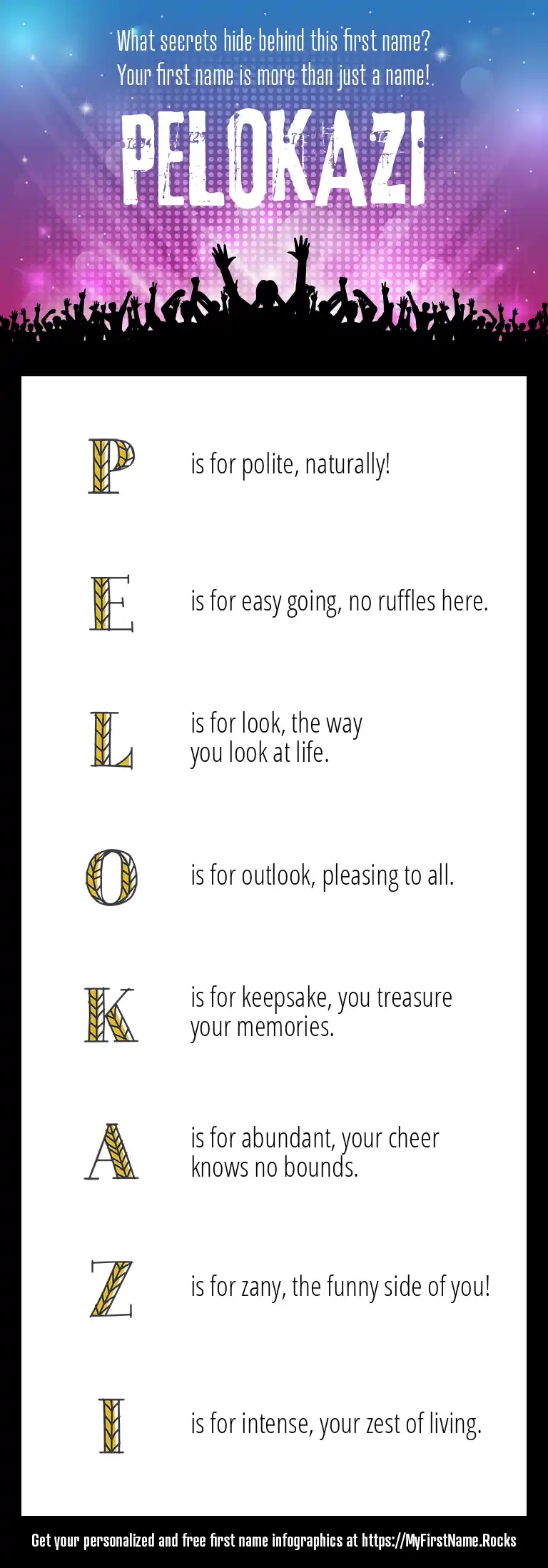 What secrets hide behind this first name?
Your first name is more than just a name!

PELOKAZI

P is for polite, naturally!

E is for easy going, no ruffles here.

L is for look, the way you look at life.

O is for outlook, pleasing to all.

K is for keepsake, you treasure your memories.

A is for abundant, your cheer knows no bounds.

Z is for zany, the funny side of you!

I is for intense, your zest of living.

Get your personalized and free first name infographics at https://MyFirstName.Rocks