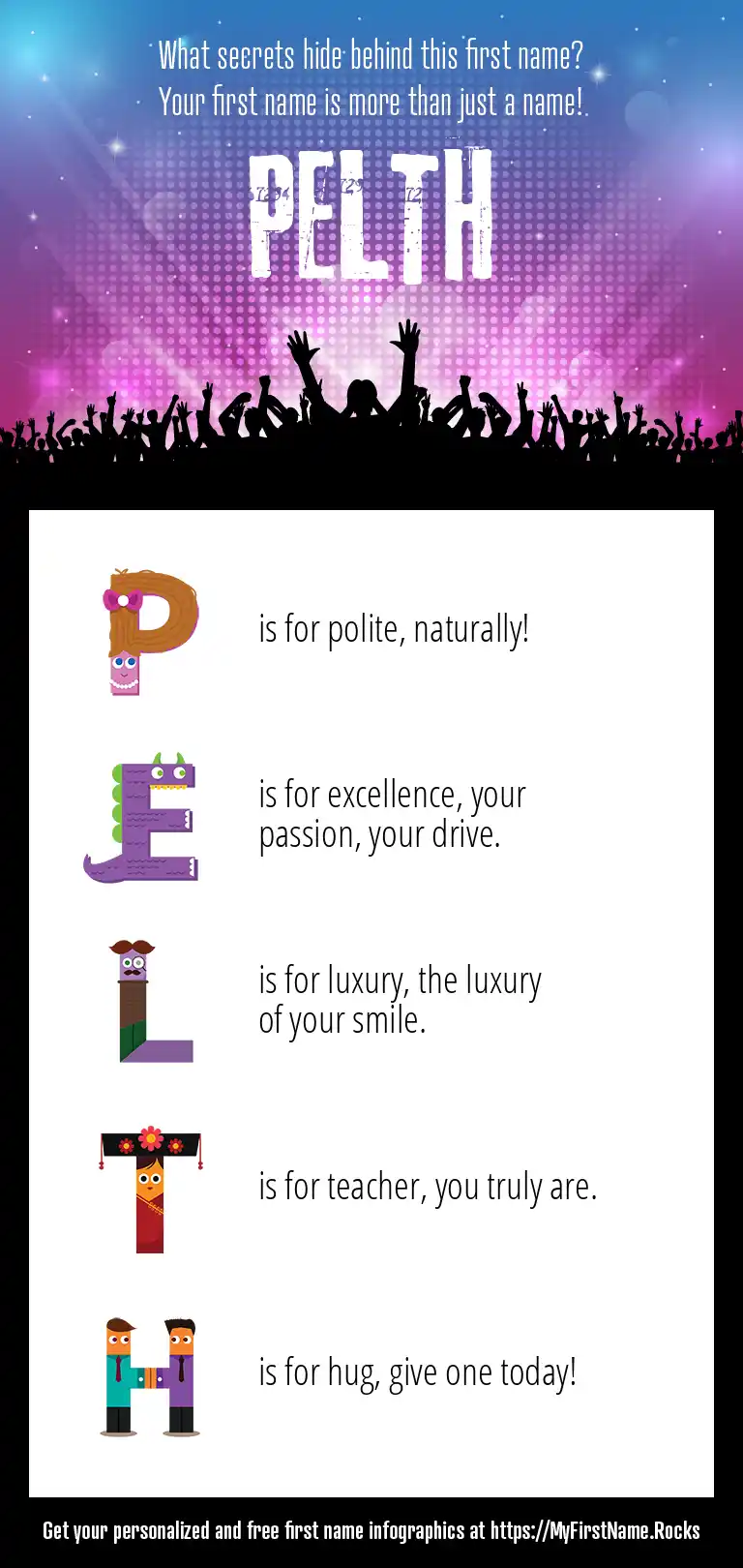 What secrets hide behind this first name?
Your first name is more than just a name!

PELTH

P is for polite, naturally!

E is for excellence, your passion, your drive.

L is for luxury, the luxury of your smile.

T is for teacher, you truly are.

H is for hug, give one today!

Get your personalized and free first name infographics at https://MyFirstName.Rocks