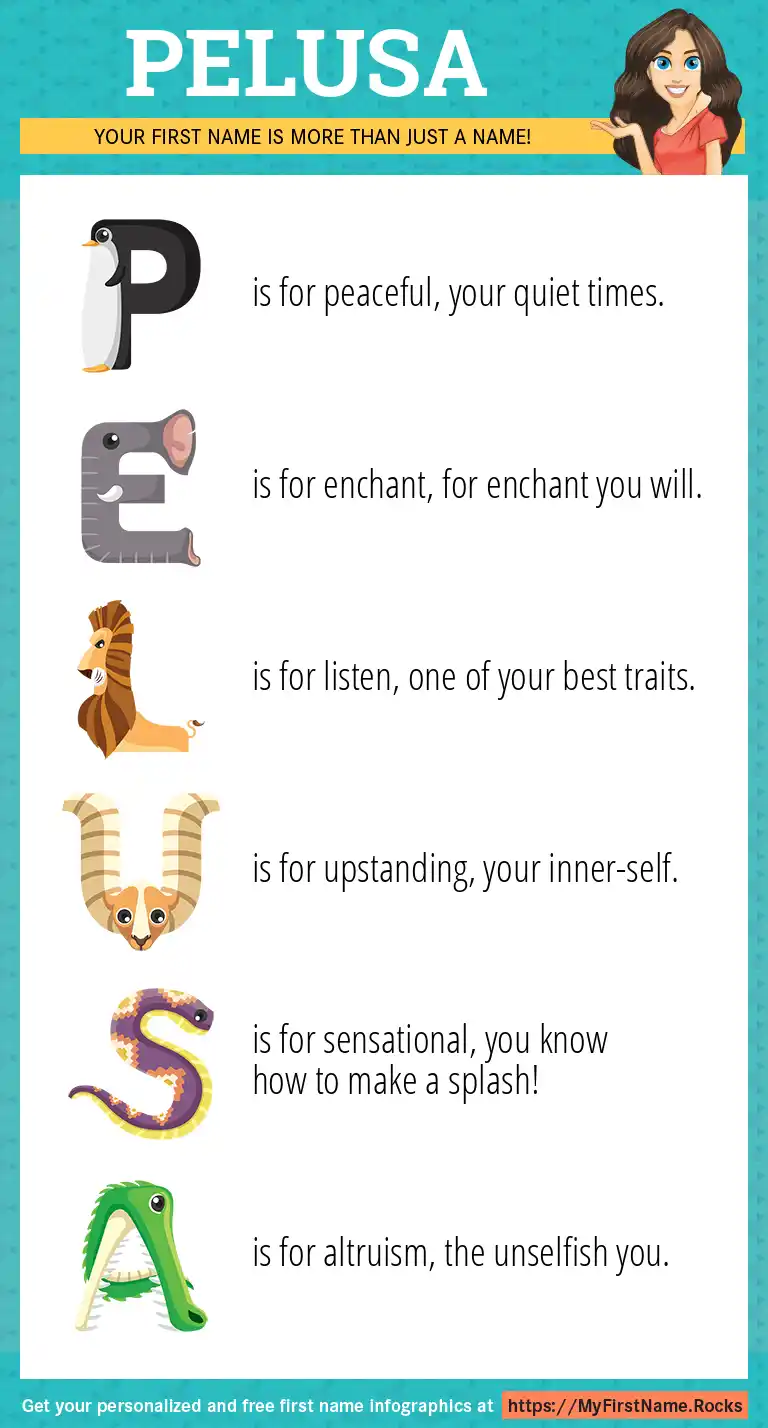 PELUSA

YOUR FIRST NAME IS MORE THAN JUST A NAME!

P is for peaceful, your quiet times.

E is for enchant, for enchant you will.

L is for listen, one of your best traits.

U is for upstanding, your inner-self.

S is for sensational, you know how to make a splash!

A is for altruism, the unselfish you.

Get your personalized and free first name infographics at https://MyFirstName.Rocks