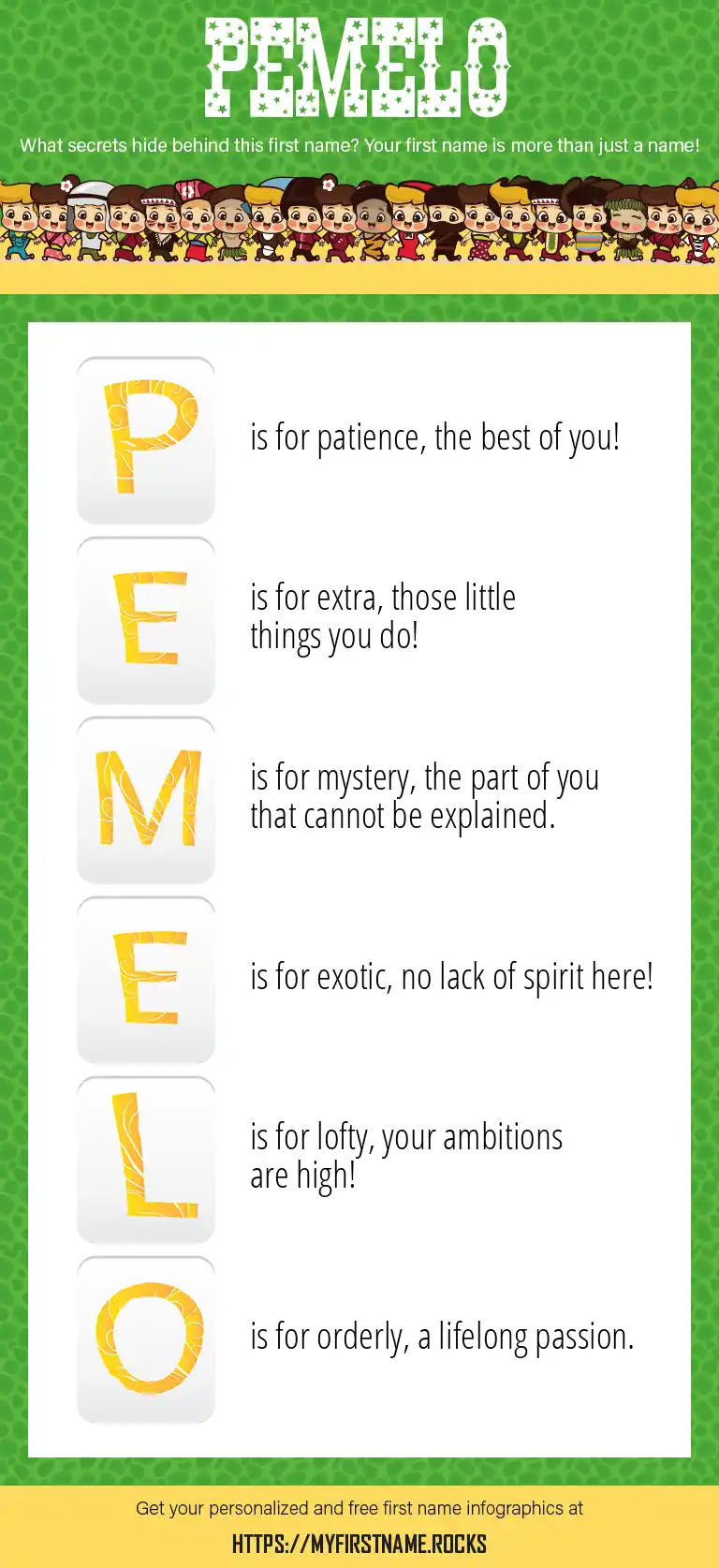 PEMELO

What secrets hide behind this first name? Your first name is more than just a name!

P is for patience, the best of you!

E is for extra, those little things you do!

M is for mystery, the part of you that cannot be explained.

E is for exotic, no lack of spirit here!

L is for lofty, your ambitions are high!

O is for orderly, a lifelong passion.

Get your personalized and free first name infographics at

HTTPS://MYFIRSTNAME.ROCKS