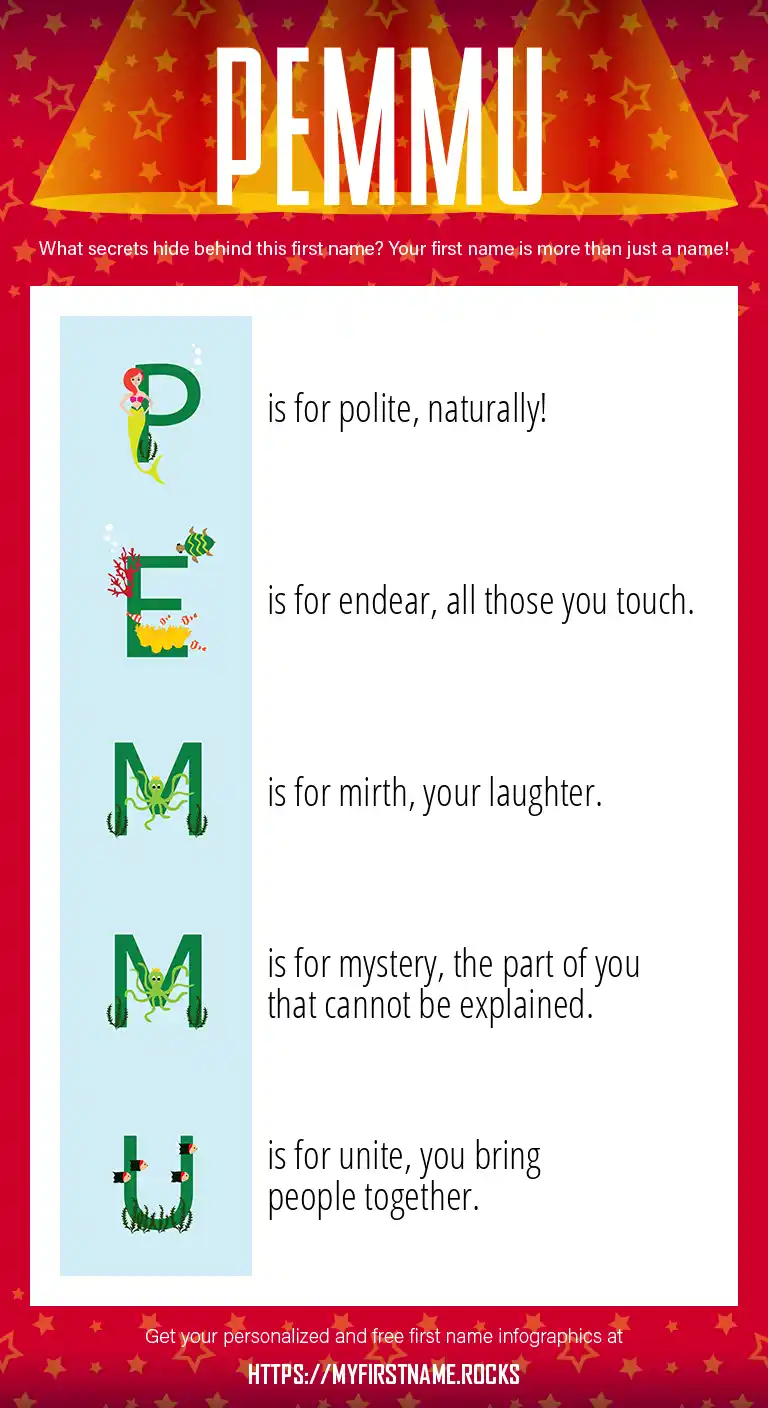 PEMMU

What secrets hide behind this first name? Your first name is more than just a name!

P is for polite, naturally!

E is for endear, all those you touch.

M is for mirth, your laughter.

M is for mystery, the part of you that cannot be explained.

U is for unite, you bring people together.

Get your personalized and free first name infographics at

HTTPS://MYFIRSTNAME.ROCKS