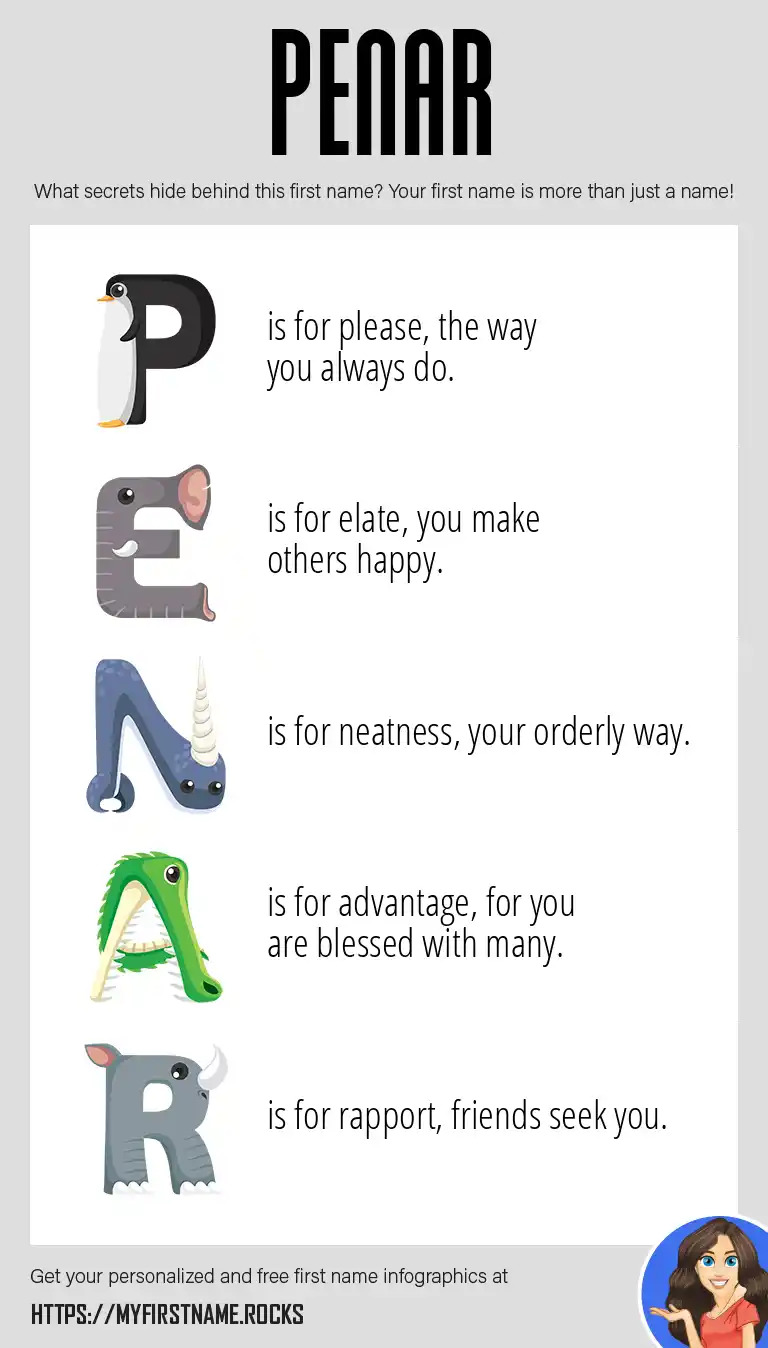 PENAR

What secrets hide behind this first name? Your first name is more than just a name!

P is for please, the way you always do.

E is for elate, you make others happy.

N is for neatness, your orderly way.

A is for advantage, for you are blessed with many.

R is for rapport, friends seek you.

Get your personalized and free first name infographics at

HTTPS://MYFIRSTNAME.ROCKS