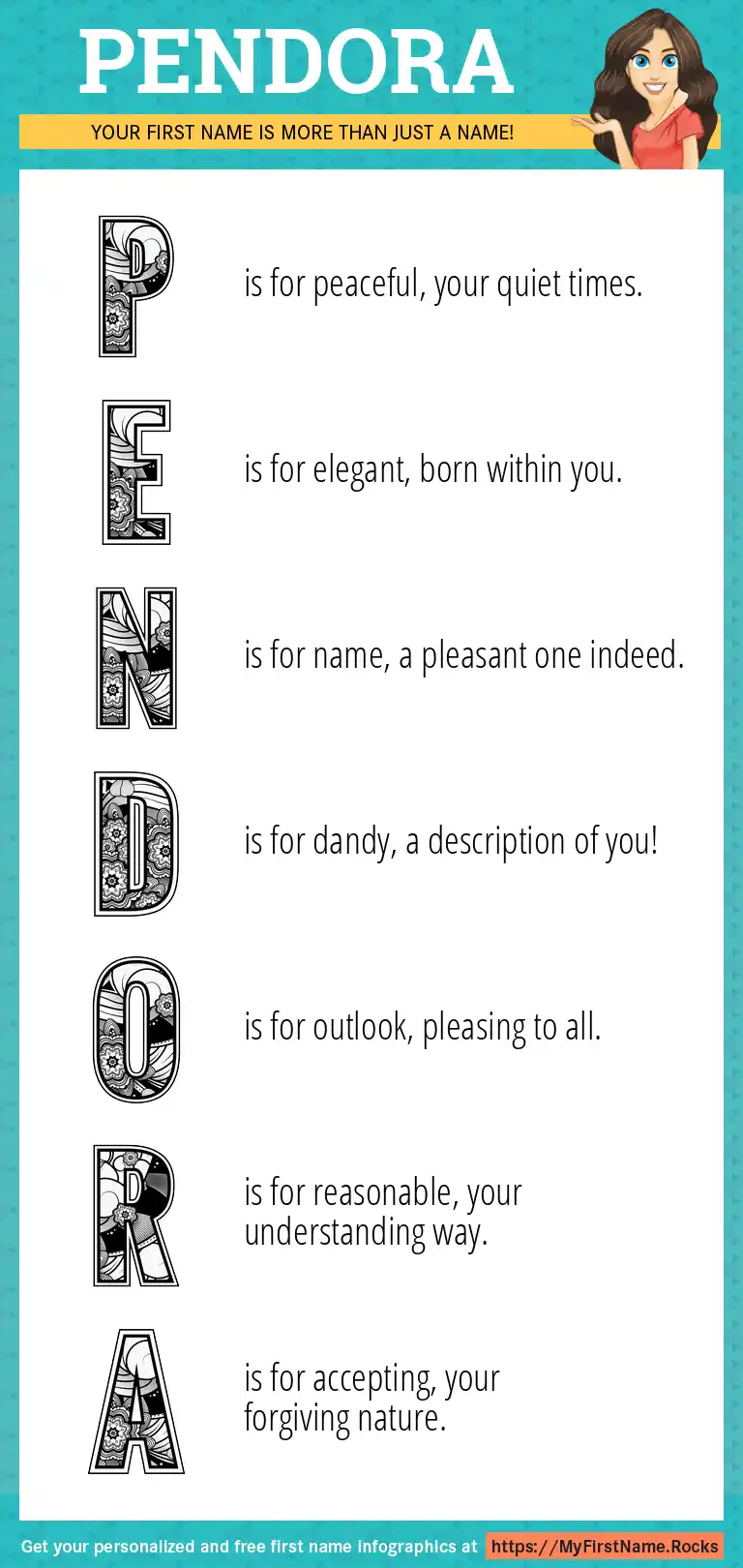 PENDORA

YOUR FIRST NAME IS MORE THAN JUST A NAME!

P is for peaceful, your quiet times.

E is for elegant, born within you.

N is for name, a pleasant one indeed.

D is for dandy, a description of you!

O is for outlook, pleasing to all.

R is for reasonable, your understanding way.

A is for accepting, your forgiving nature.

Get your personalized and free first name infographics at https://MyFirstName.Rocks