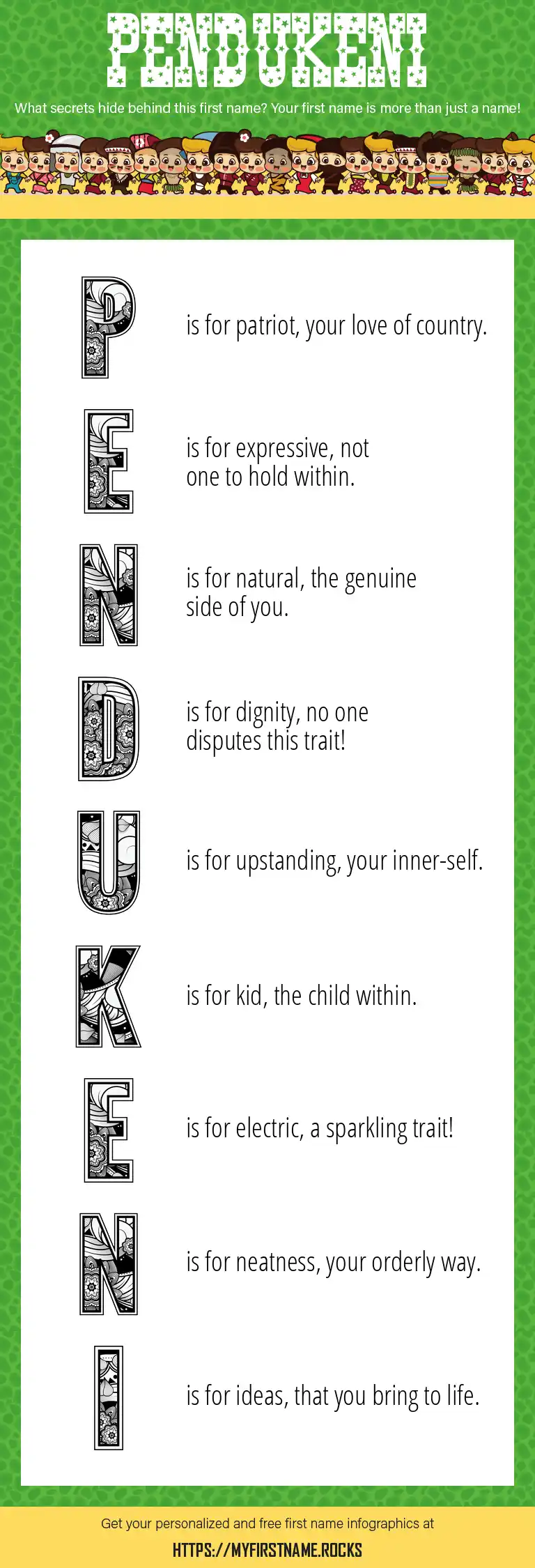 PENDUKENI

What secrets hide behind this first name? Your first name is more than just a name!

P is for patriot, your love of country.

E is for expressive, not one to hold within.

N is for natural, the genuine side of you.

D is for dignity, no one disputes this trait!

U is for upstanding, your inner-self.

K is for kid, the child within.

E is for electric, a sparkling trait!

N is for neatness, your orderly way.

I is for ideas, that you bring to life.

Get your personalized and free first name infographics at

HTTPS://MYFIRSTNAME.ROCKS