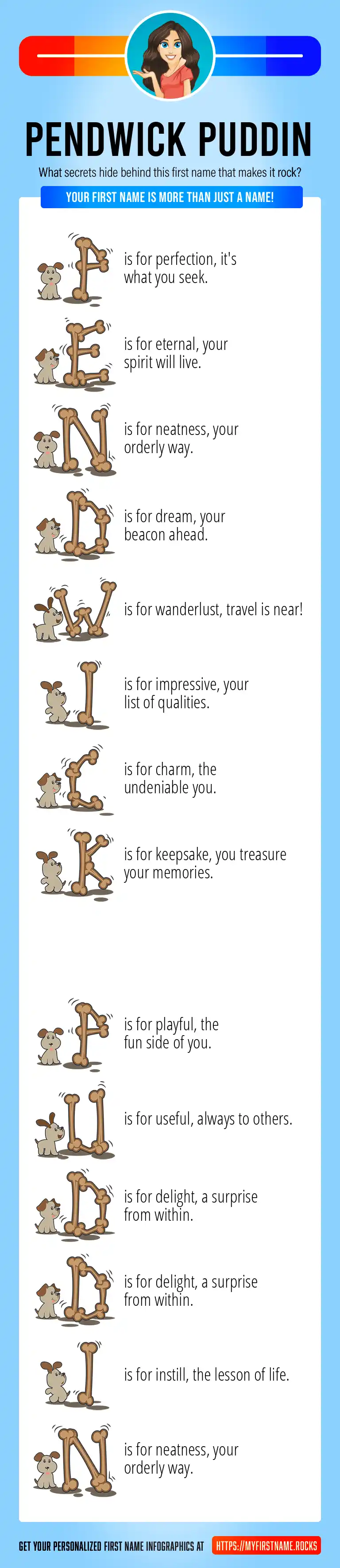 PENDWICK PUDDIN

What secrets hide behind this first name that makes it rock?

YOUR FIRST NAME IS MORE THAN JUST A NAME!

P is for perfection, it's what you seek.

E is for eternal, your spirit will live.

N is for neatness, your orderly way.

D is for dream, your beacon ahead.

W is for wanderlust, travel is near!

I is for impressive, your list of qualities.

C is for charm, the undeniable you.

K is for keepsake, you treasure your memories.

P is for playful, the fun side of you.

U is for useful, always to others.

D is for delight, a surprise from within.

D is for delight, a surprise from within.

I is for instill, the lesson of life.

N is for neatness, your orderly way.

GET YOUR PERSONALIZED FIRST NAME INFOGRAPHICS AT HTTPS://MYFIRSTNAME.ROCKS