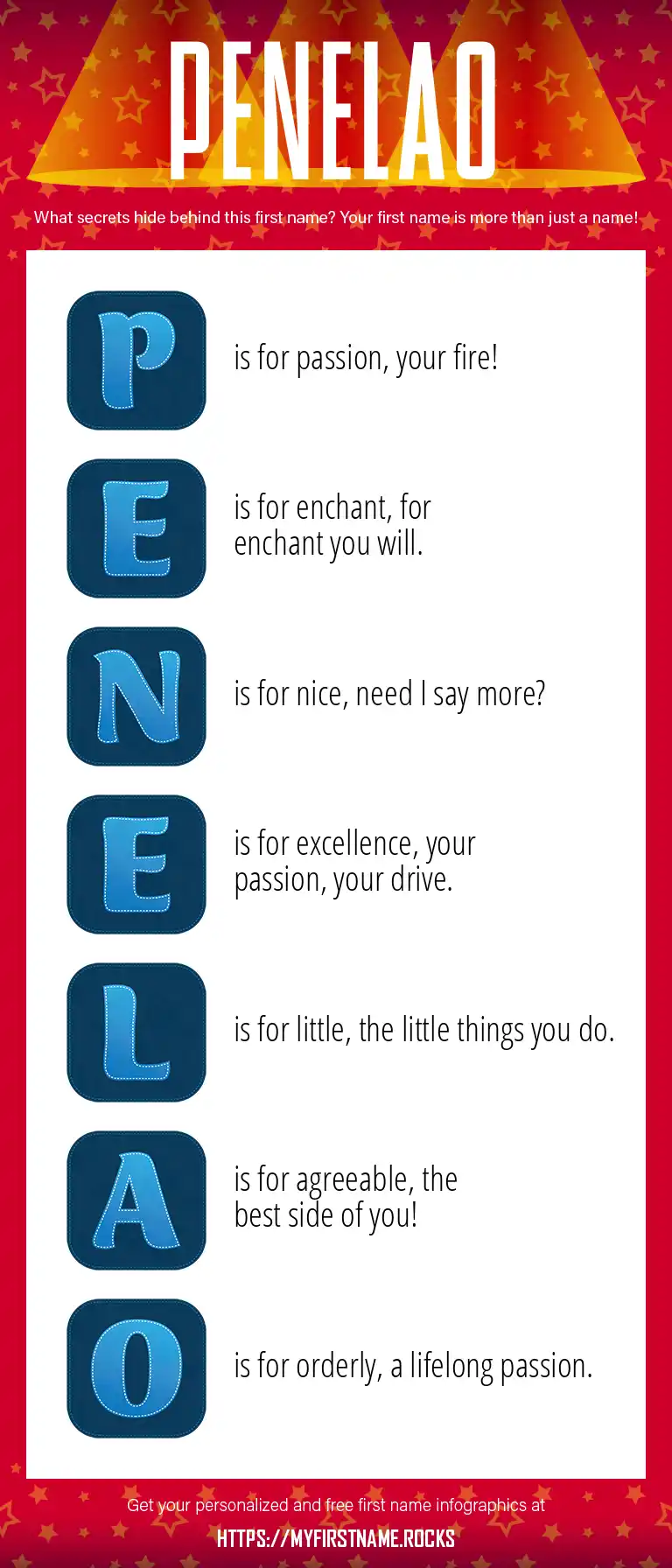 PENELAO

What secrets hide behind this first name? Your first name is more than just a name!

P is for passion, your fire!

E is for enchant, for enchant you will.

N is for nice, need I say more?

E is for excellence, your passion, your drive.

L is for little, the little things you do.

A is for agreeable, the best side of you!

O is for orderly, a lifelong passion.

Get your personalized and free first name infographics at

HTTPS://MYFIRSTNAME.ROCKS