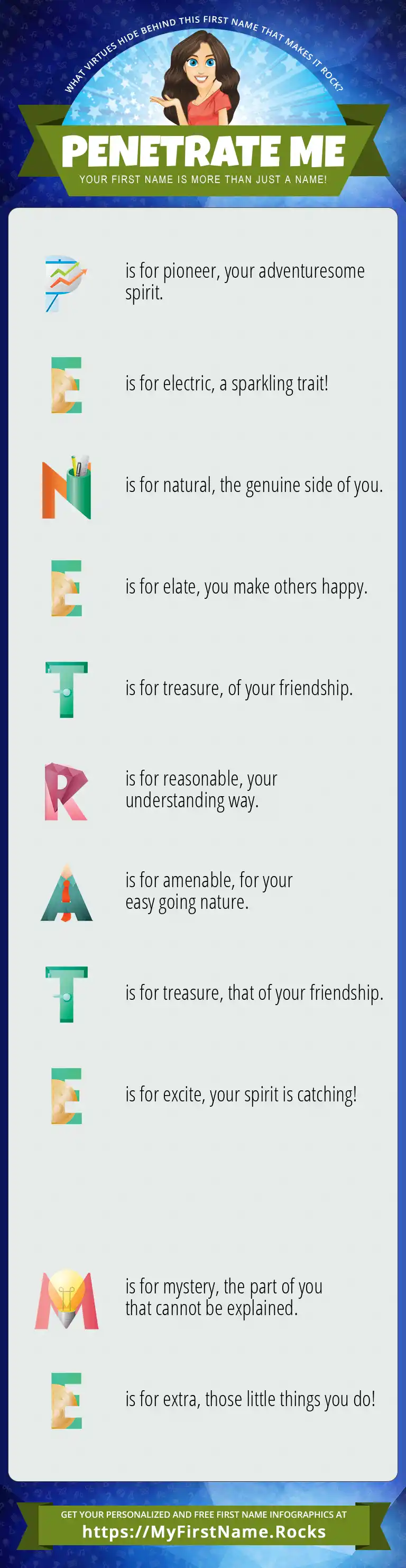 WHAT VIRTUES HIDE BEHIND THIS FIRST NAME THAT MAKES IT ROCK?

PENETRATE ME

YOUR FIRST NAME IS MORE THAN JUST A NAME!

P is for pioneer, your adventuresome spirit.

E is for electric, a sparkling trait!

N is for natural, the genuine side of you.

E is for elate, you make others happy.

T is for treasure, of your friendship.

R is for reasonable, your understanding way.

A is for amenable, for your easy going nature.

T is for treasure, that of your friendship.

E is for excite, your spirit is catching!

M is for mystery, the part of you that cannot be explained.

E is for extra, those little things you do!

GET YOUR PERSONALIZED AND FREE FIRST NAME INFOGRAPHICS AT

https://MyFirstName.Rocks