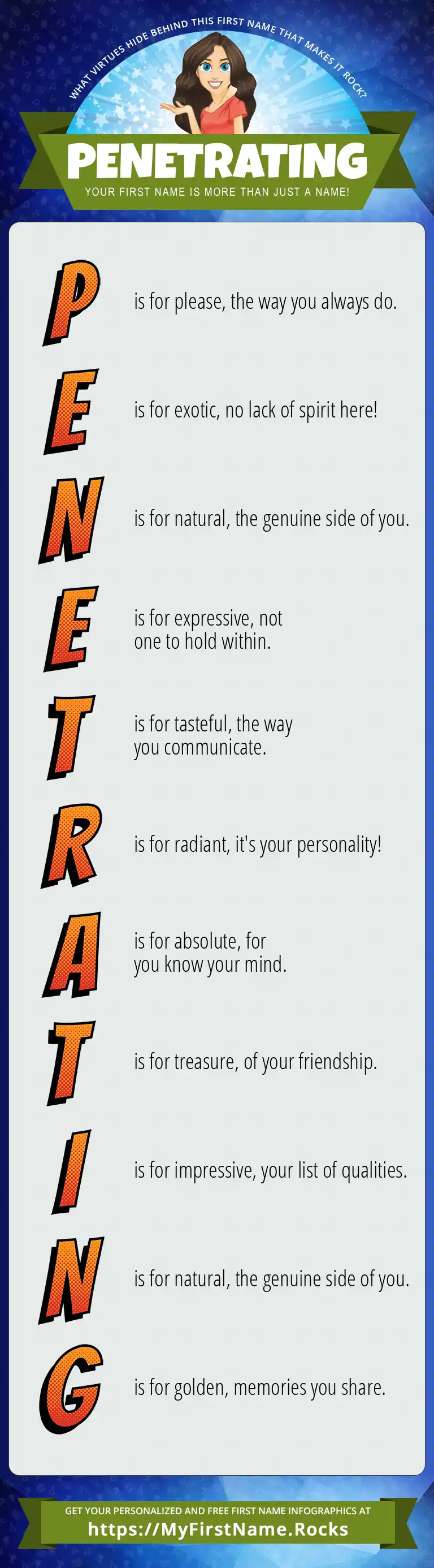 WHAT VIRTUES HIDE BEHIND THIS FIRST NAME THAT MAKES IT ROCK?

PENETRATING

YOUR FIRST NAME IS MORE THAN JUST A NAME!

P is for please, the way you always do.

E is for exotic, no lack of spirit here!

N is for natural, the genuine side of you.

E is for expressive, not one to hold within.

T is for tasteful, the way you communicate.

R is for radiant, it's your personality!

A is for absolute, for you know your mind.

T is for treasure, of your friendship.

I is for impressive, your list of qualities.

N is for natural, the genuine side of you.

G is for golden, memories you share.

GET YOUR PERSONALIZED AND FREE FIRST NAME INFOGRAPHICS AT
https://MyFirstName.Rocks