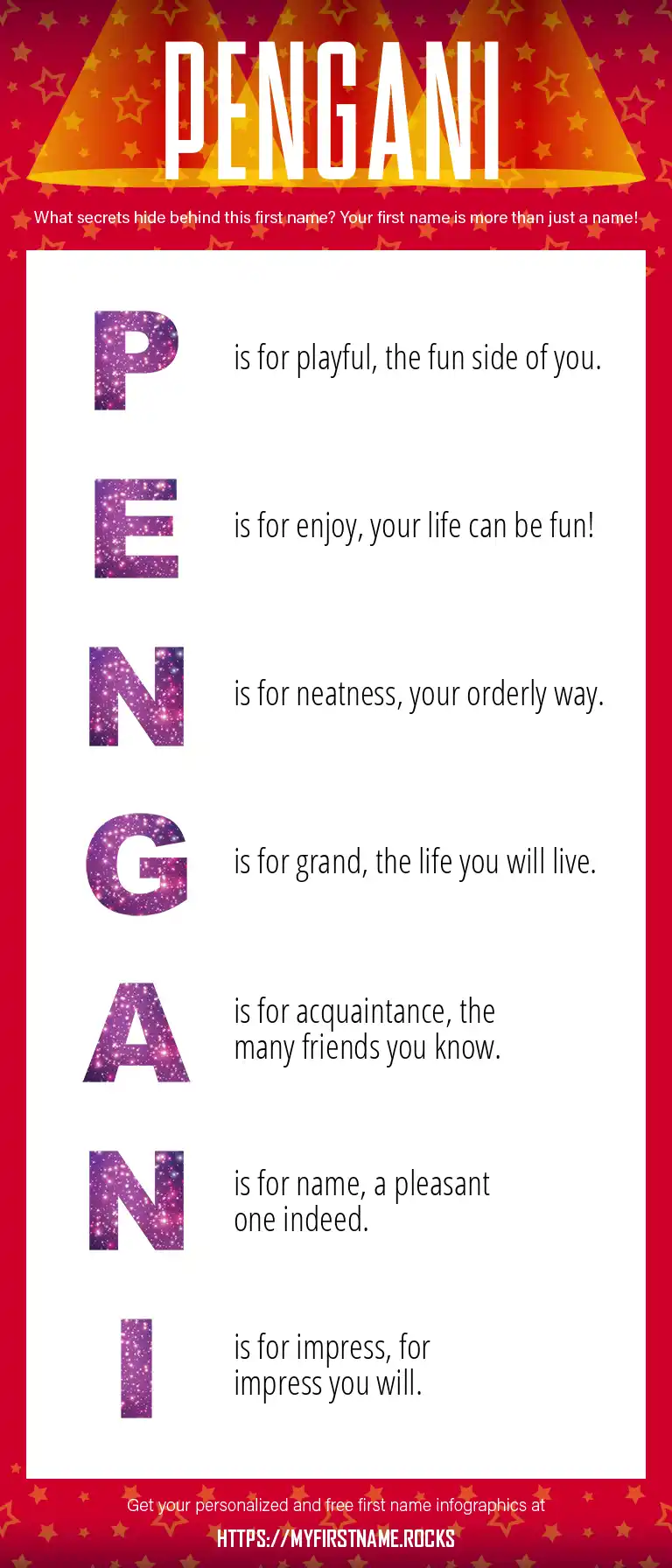 PENGANI

What secrets hide behind this first name? Your first name is more than just a name!

P is for playful, the fun side of you.

E is for enjoy, your life can be fun!

N is for neatness, your orderly way.

G is for grand, the life you will live.

A is for acquaintance, the many friends you know.

N is for name, a pleasant one indeed.

I is for impress, for impress you will.

Get your personalized and free first name infographics at

HTTPS://MYFIRSTNAME.ROCKS