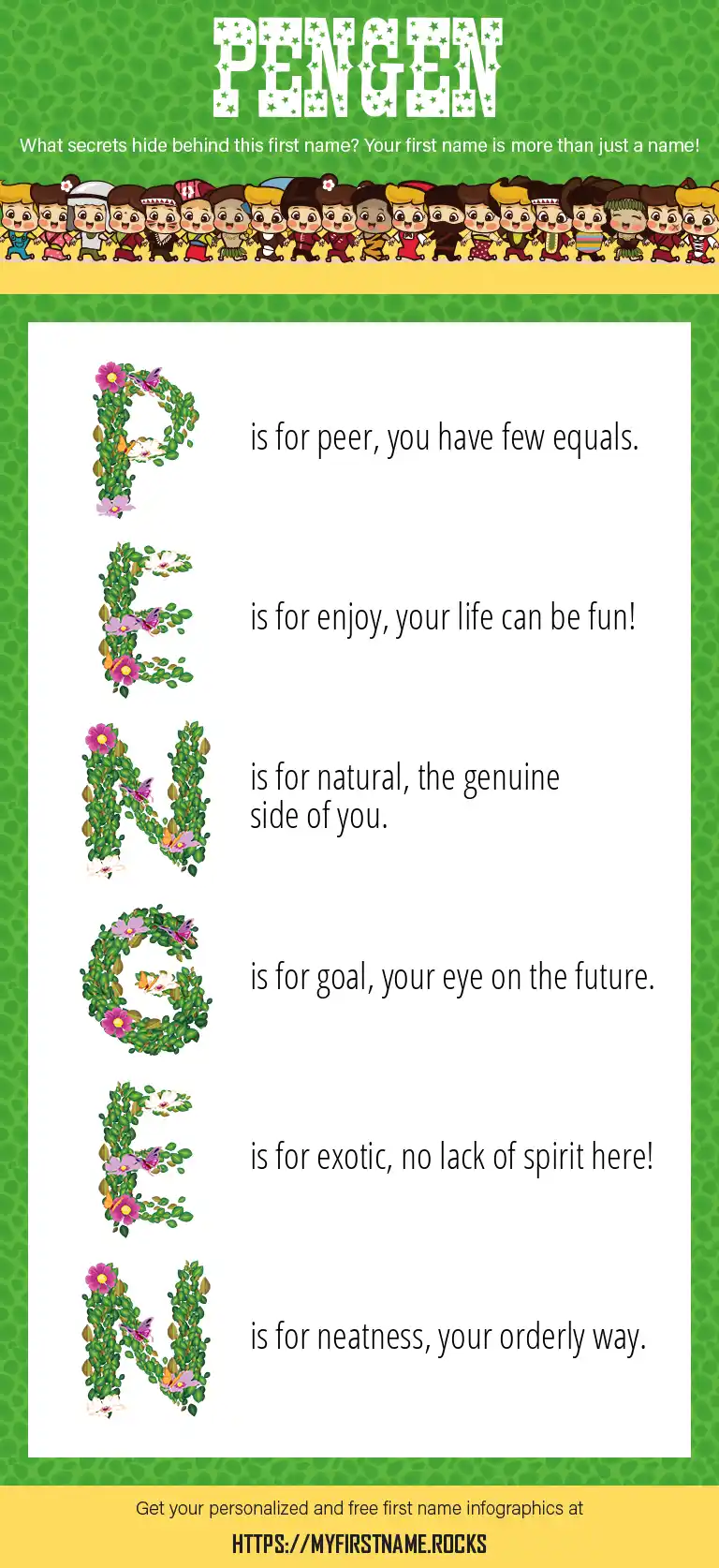 PENGEN

What secrets hide behind this first name? Your first name is more than just a name!

P is for peer, you have few equals.

E is for enjoy, your life can be fun!

N is for natural, the genuine side of you.

G is for goal, your eye on the future.

E is for exotic, no lack of spirit here!

N is for neatness, your orderly way.

Get your personalized and free first name infographics at

HTTPS://MYFIRSTNAME.ROCKS