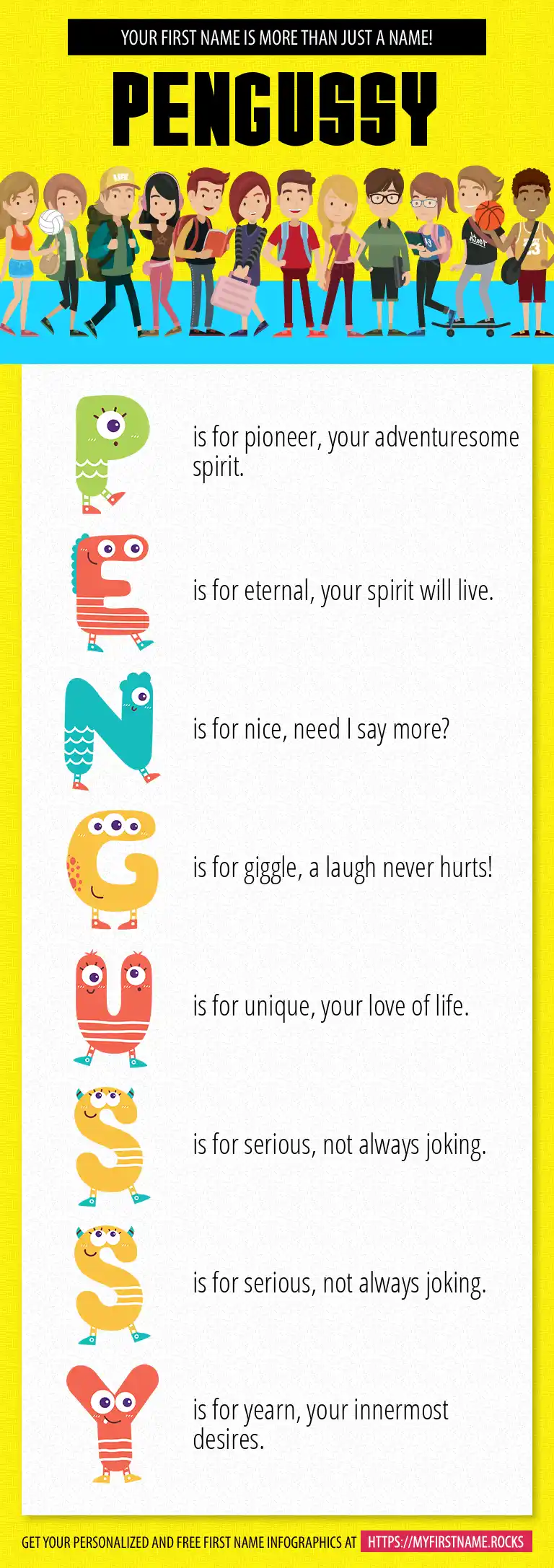 YOUR FIRST NAME IS MORE THAN JUST A NAME!

PENGUSSY

P is for pioneer, your adventuresome spirit.

E is for eternal, your spirit will live.

N is for nice, need I say more?

G is for giggle, a laugh never hurts!

U is for unique, your love of life.

S is for serious, not always joking.

S is for serious, not always joking.

Y is for yearn, your innermost desires.

GET YOUR PERSONALIZED AND FREE FIRST NAME INFOGRAPHICS AT HTTPS://MYFIRSTNAME.ROCKS