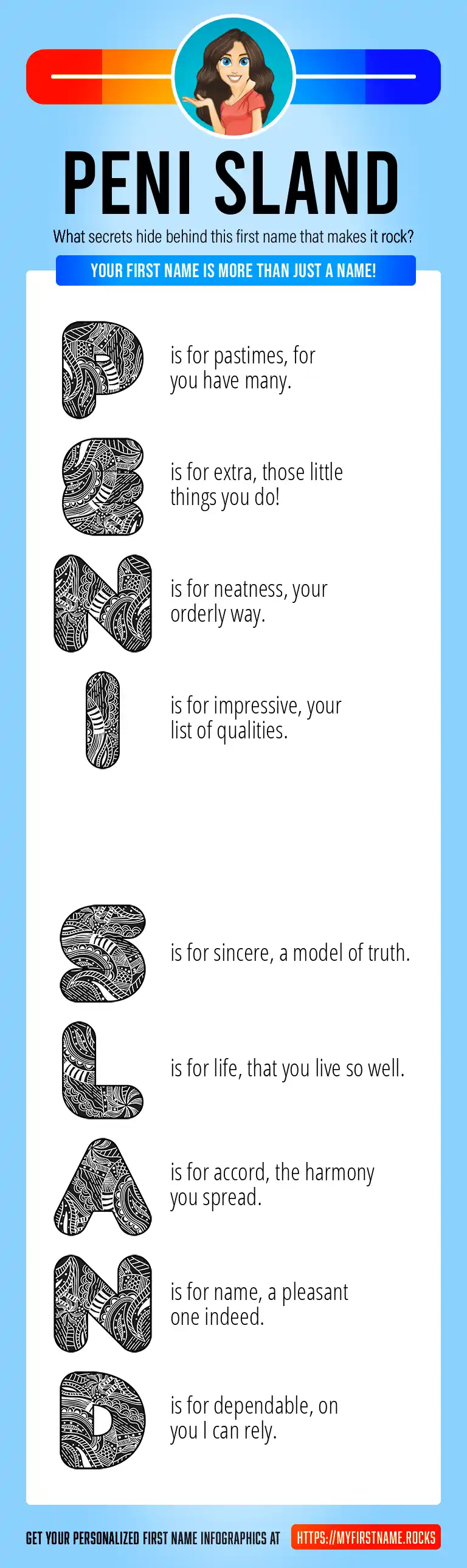 PENI SLAND

What secrets hide behind this first name that makes it rock?

YOUR FIRST NAME IS MORE THAN JUST A NAME!

P is for pastimes, for you have many.

E is for extra, those little things you do!

N is for neatness, your orderly way.

I is for impressive, your list of qualities.

S is for sincere, a model of truth.

L is for life, that you live so well.

A is for accord, the harmony you spread.

N is for name, a pleasant one indeed.

D is for dependable, on you I can rely.

GET YOUR PERSONALIZED FIRST NAME INFOGRAPHICS AT HTTPS://MYFIRSTNAME.ROCKS