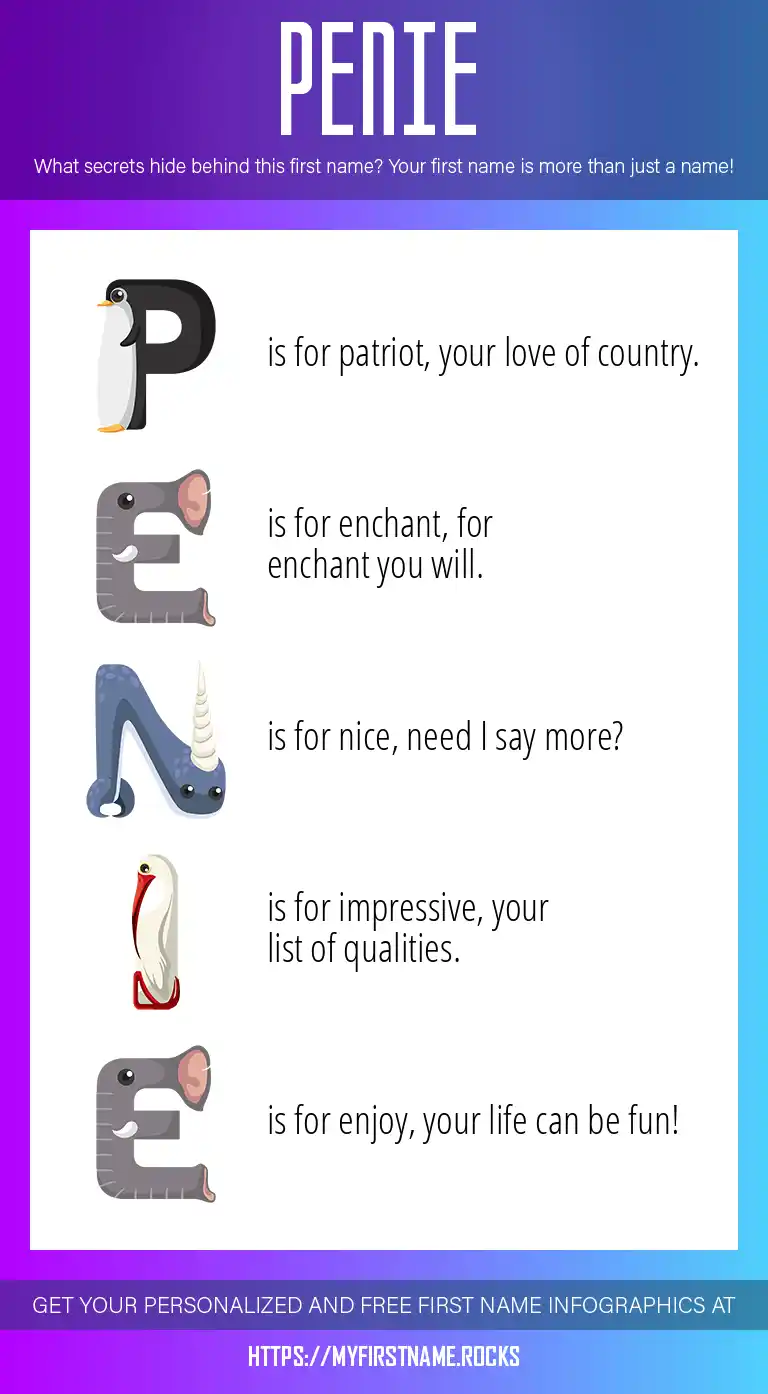 PENIE

What secrets hide behind this first name? Your first name is more than just a name!

P is for patriot, your love of country.

E is for enchant, for enchant you will.

N is for nice, need I say more?

I is for impressive, your list of qualities.

E is for enjoy, your life can be fun!

GET YOUR PERSONALIZED AND FREE FIRST NAME INFOGRAPHICS AT

HTTPS://MYFIRSTNAME.ROCKS