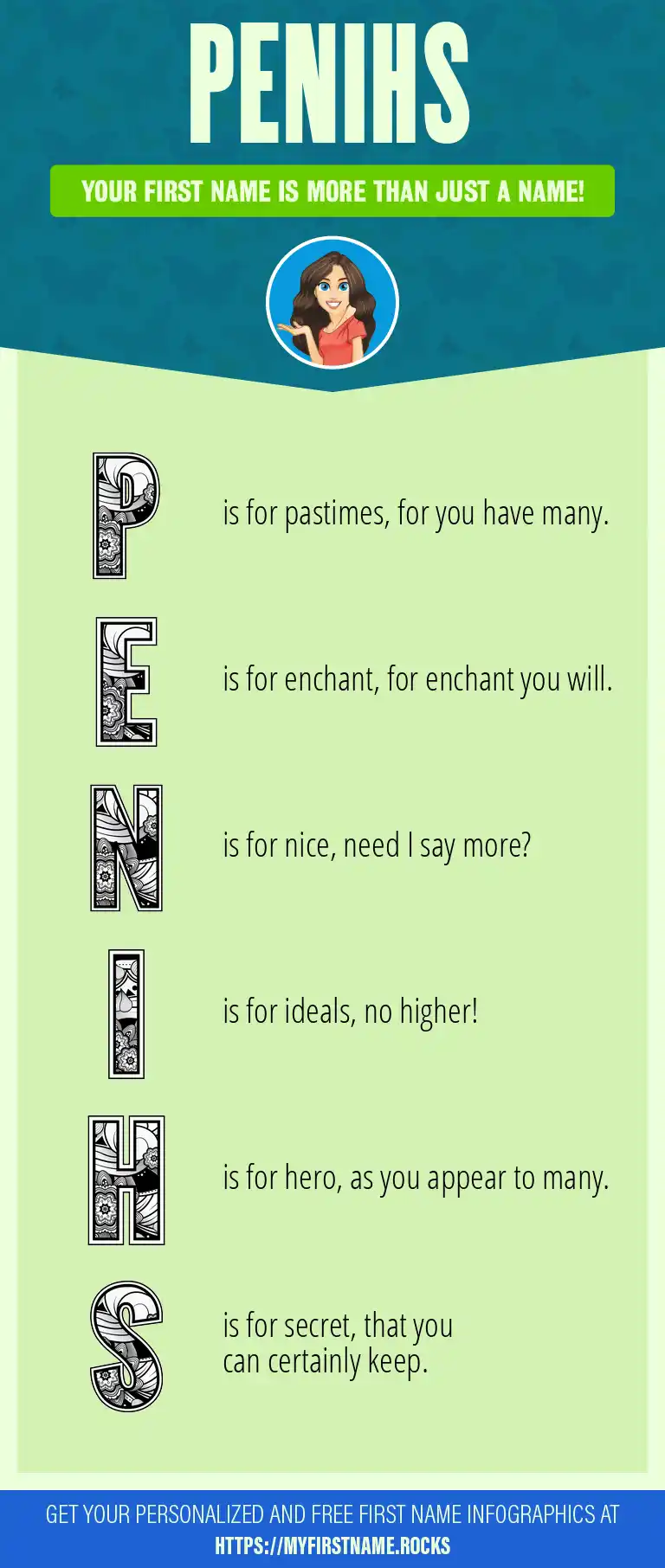 PENIHS

YOUR FIRST NAME IS MORE THAN JUST A NAME!

P is for pastimes, for you have many.

E is for enchant, for enchant you will.

N is for nice, need I say more?

I is for ideals, no higher!

H is for hero, as you appear to many.

S is for secret, that you can certainly keep.

GET YOUR PERSONALIZED AND FREE FIRST NAME INFOGRAPHICS AT HTTPS://MYFIRSTNAME.ROCKS