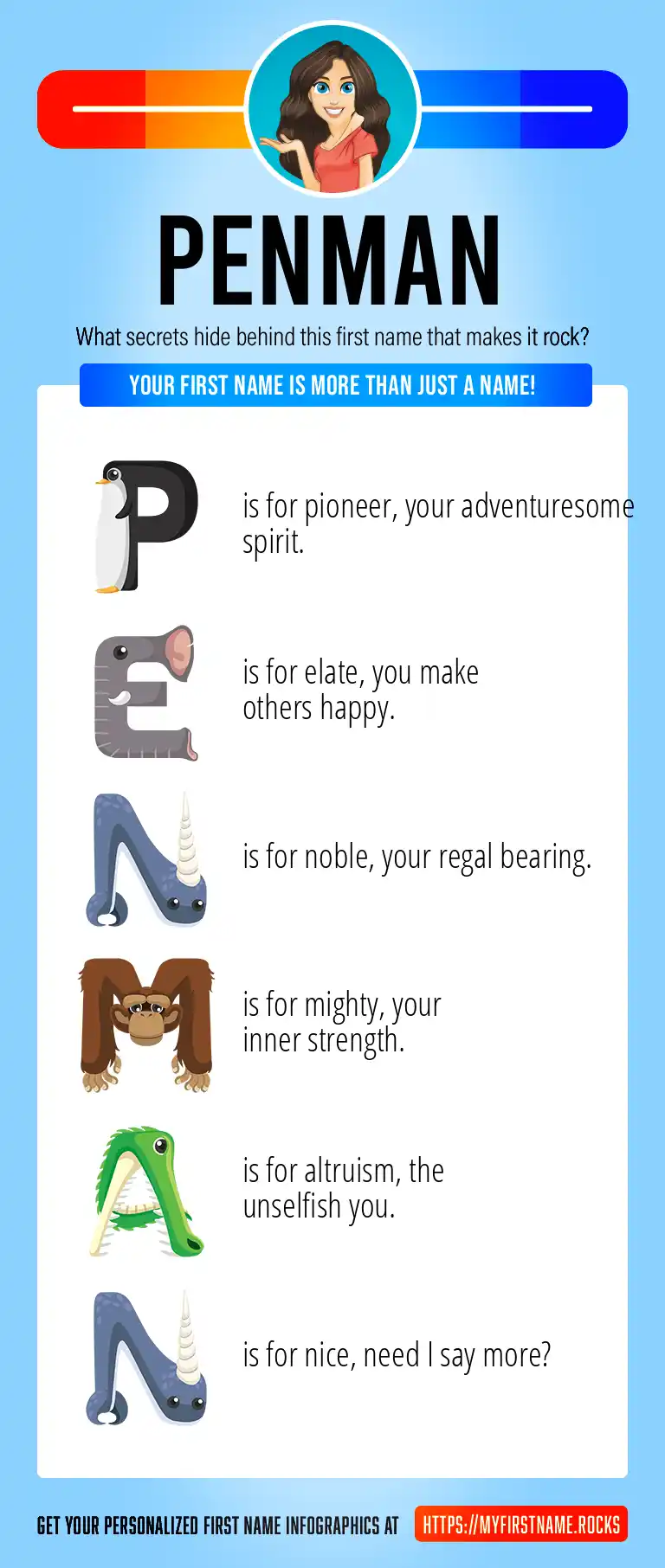 PENMAN

What secrets hide behind this first name that makes it rock?

YOUR FIRST NAME IS MORE THAN JUST A NAME!

P is for pioneer, your adventuresome spirit.

E is for elate, you make others happy.

N is for noble, your regal bearing.

M is for mighty, your inner strength.

A is for altruism, the unselfish you.

N is for nice, need I say more?

GET YOUR PERSONALIZED FIRST NAME INFOGRAPHICS AT HTTPS://MYFIRSTNAME.ROCKS