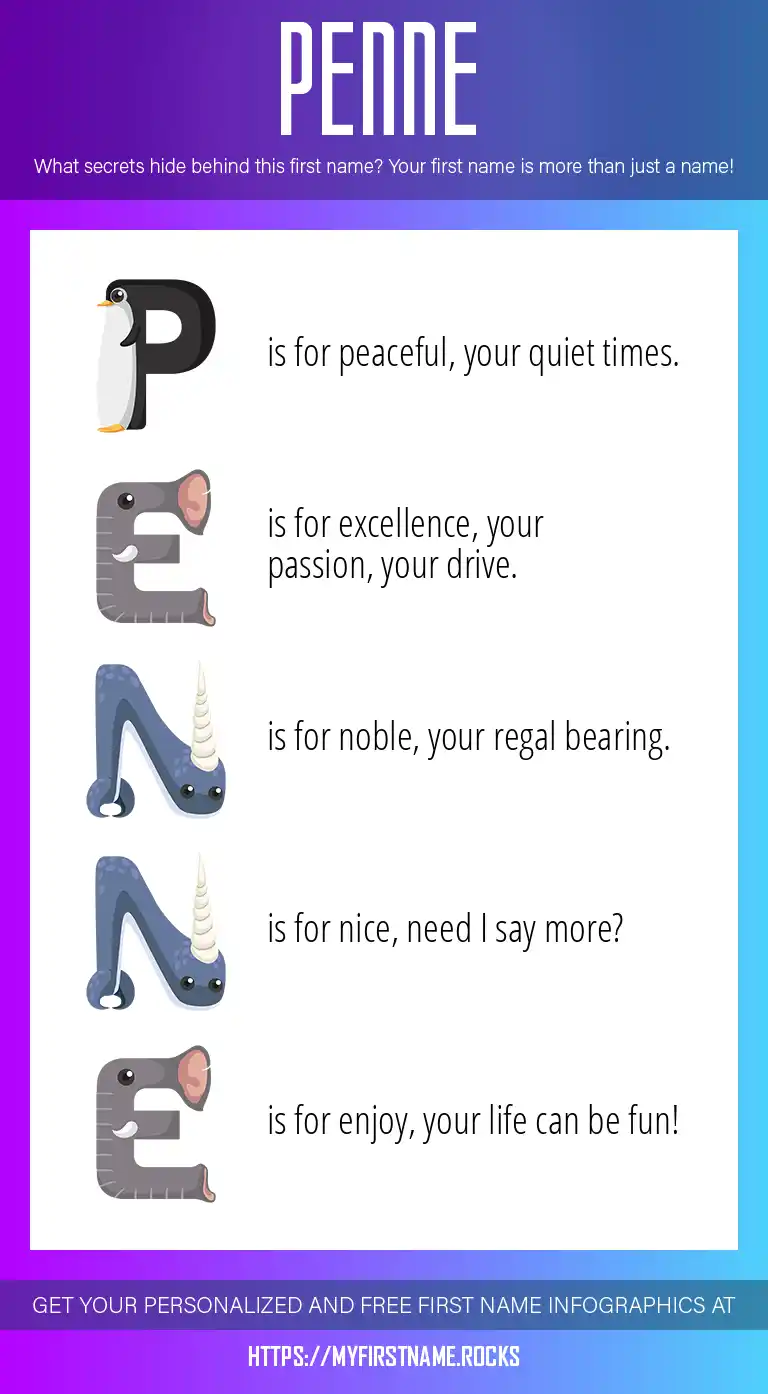 PENNE

What secrets hide behind this first name? Your first name is more than just a name!

P is for peaceful, your quiet times.

E is for excellence, your passion, your drive.

N is for noble, your regal bearing.

N is for nice, need I say more?

E is for enjoy, your life can be fun!

GET YOUR PERSONALIZED AND FREE FIRST NAME INFOGRAPHICS AT

HTTPS://MYFIRSTNAME.ROCKS